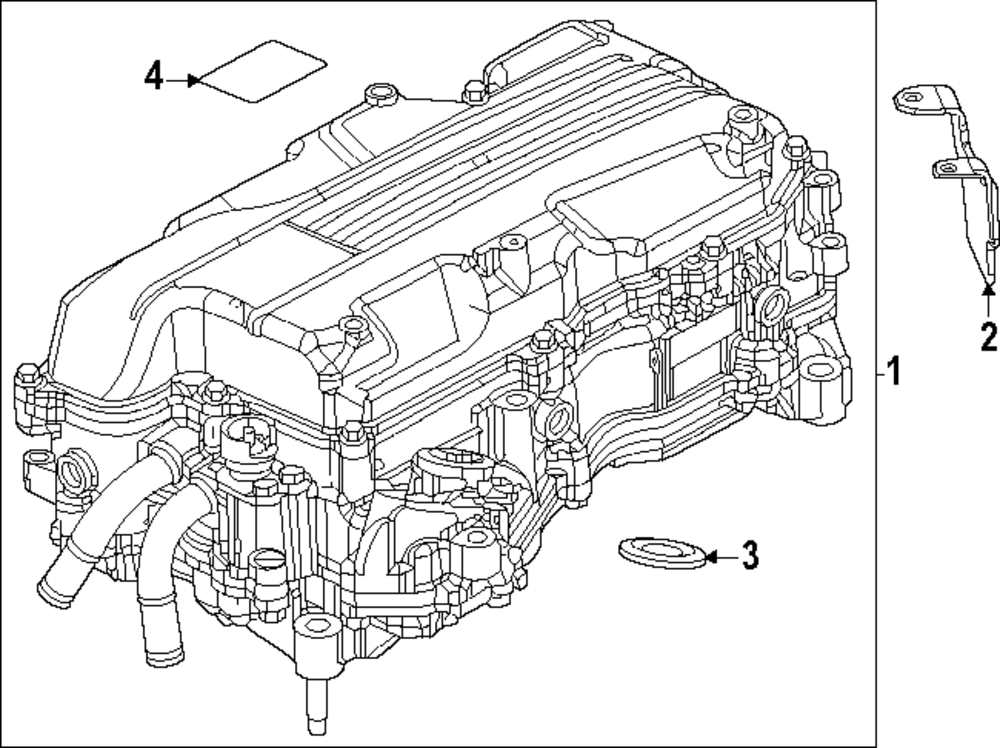 4
2
1
3