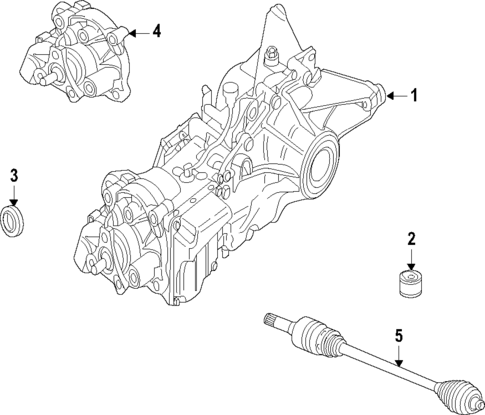 4
1
3
2
5