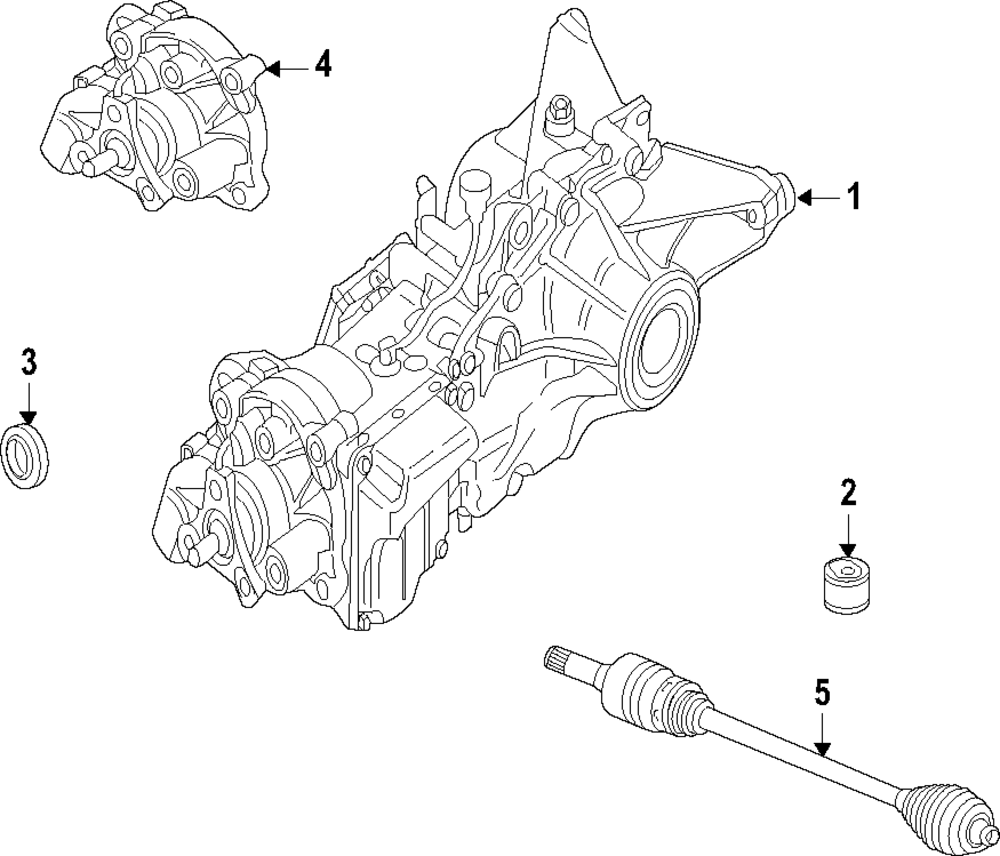 4
1
3
2
5