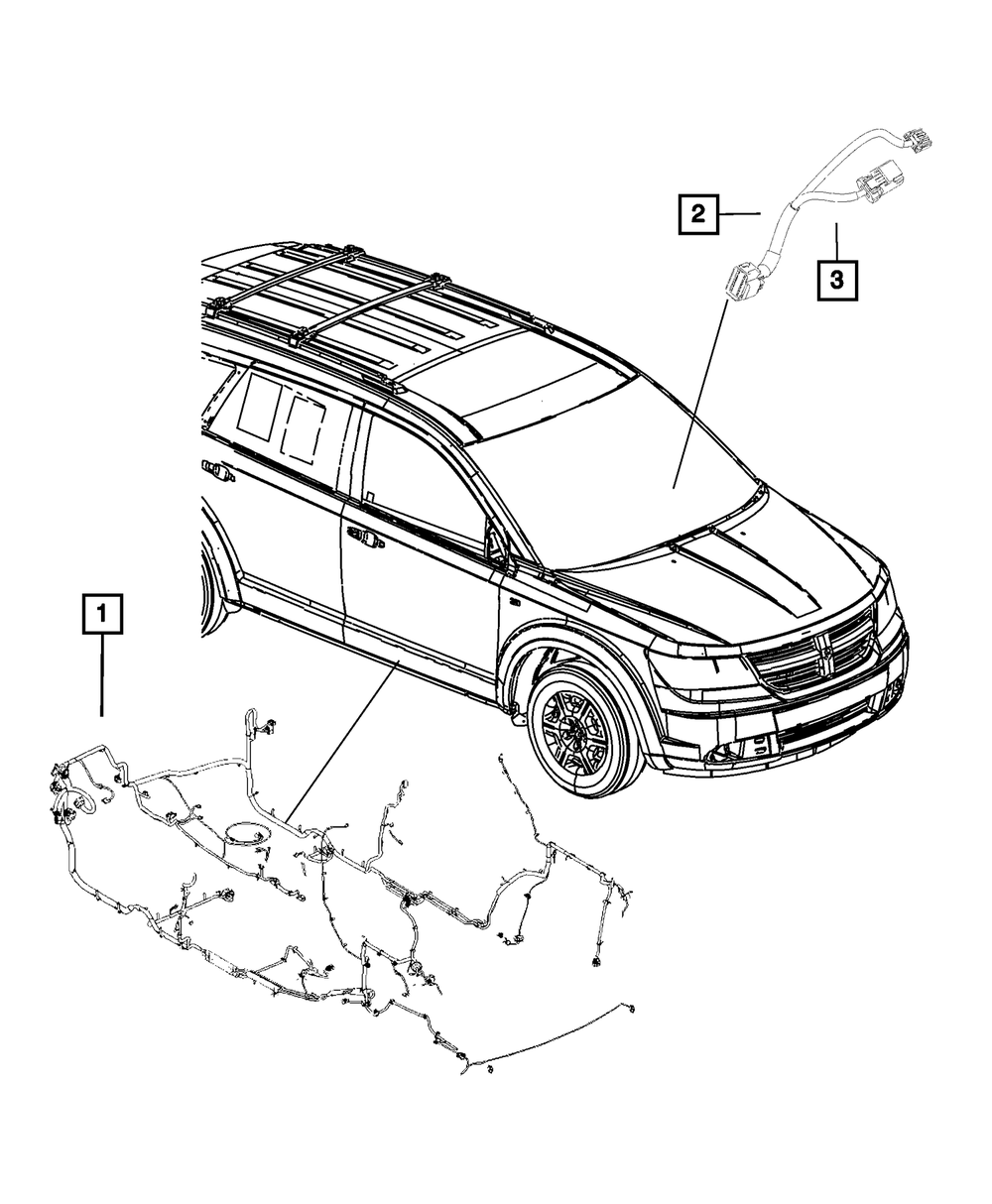 2

3

1