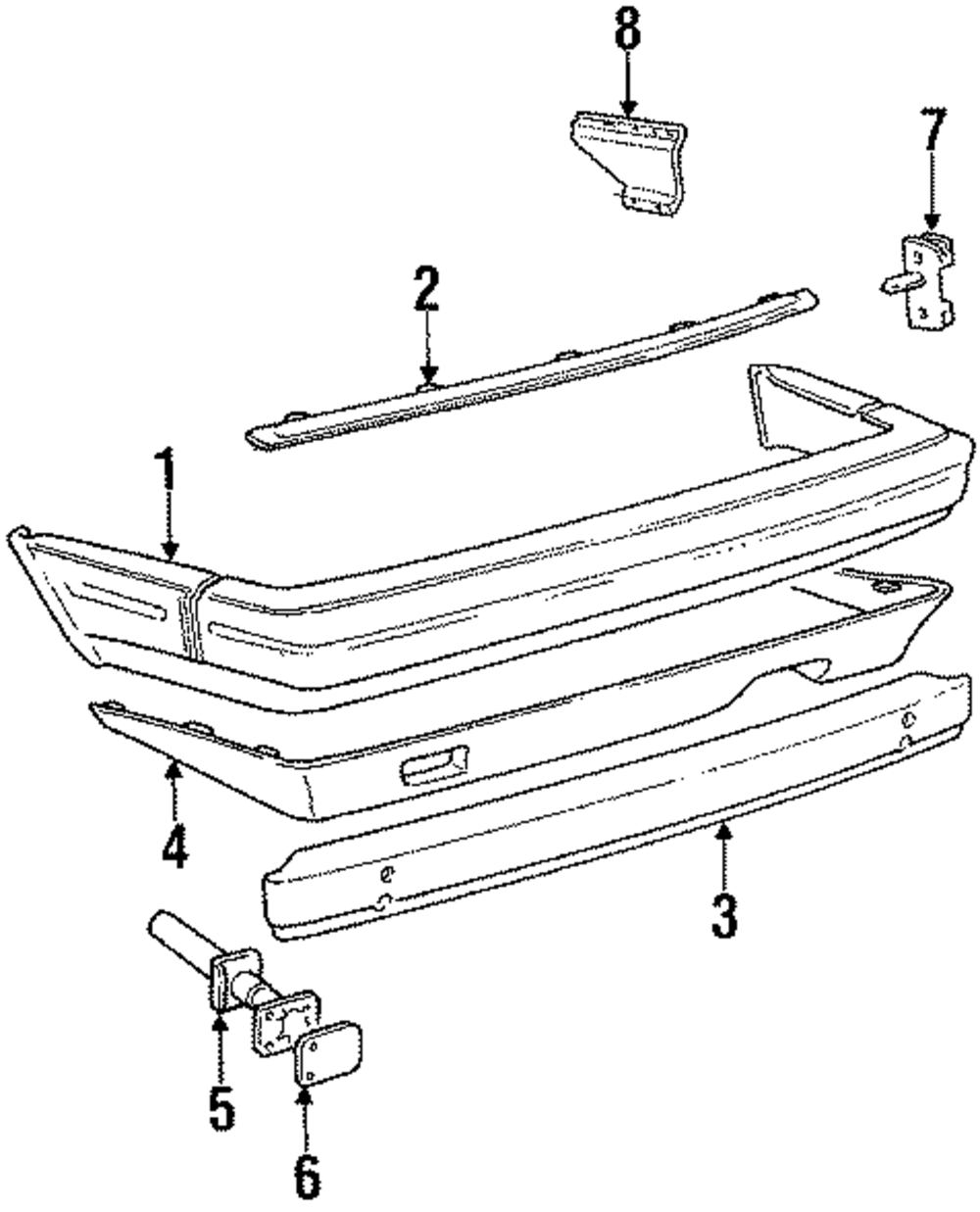 8
7
2
1
4
3
5
6