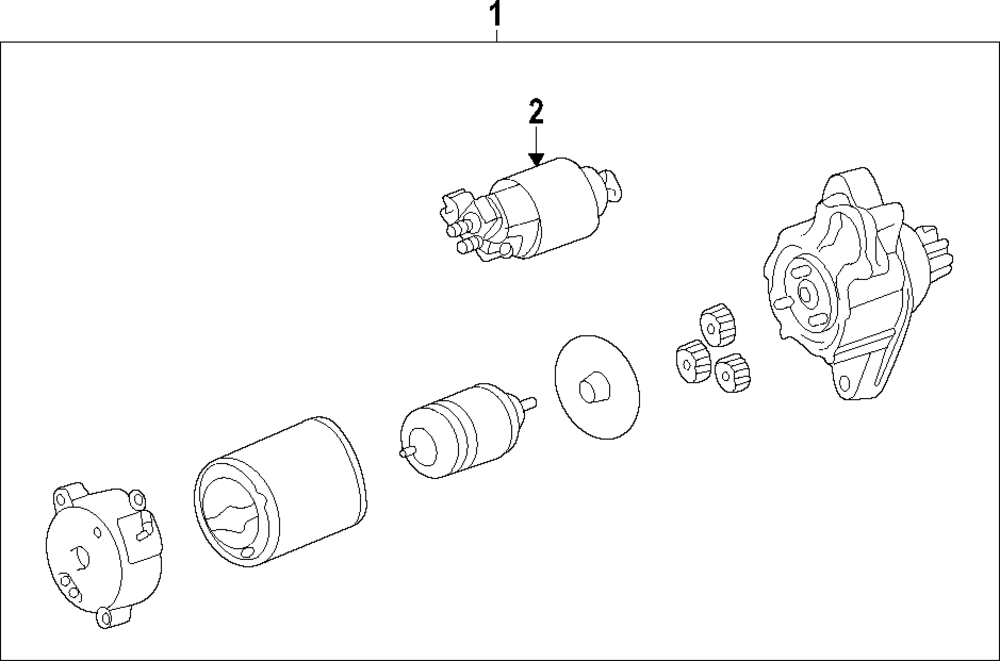 1
2