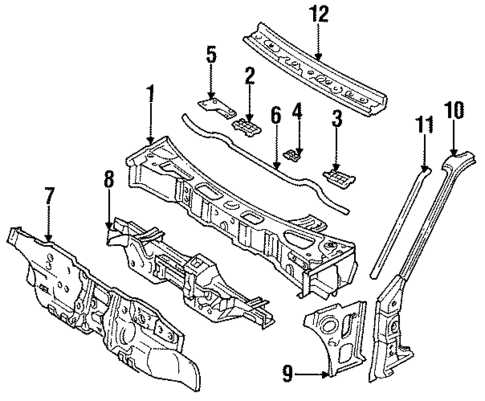 12

5

2

1

6

4

3

11

10

8

7

9