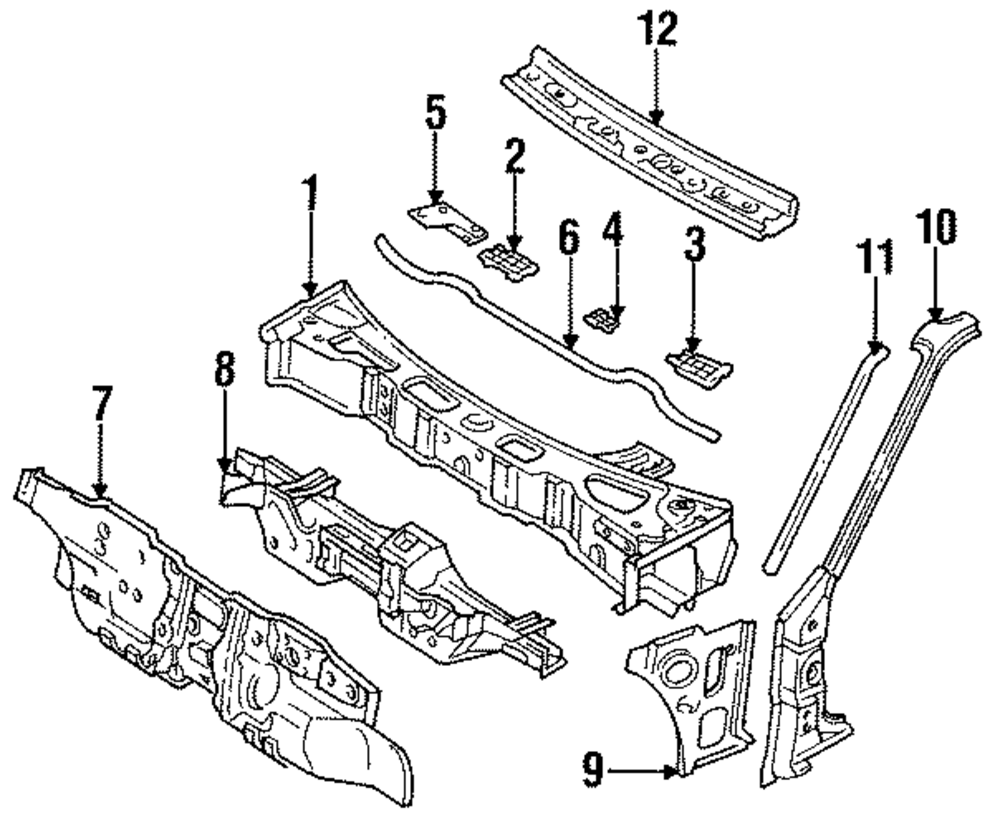 12
5
2
1
6
4
3
11
10
8
7
9