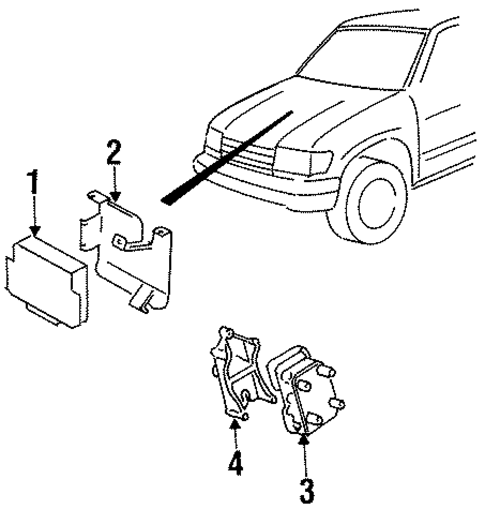 2
1
4
3