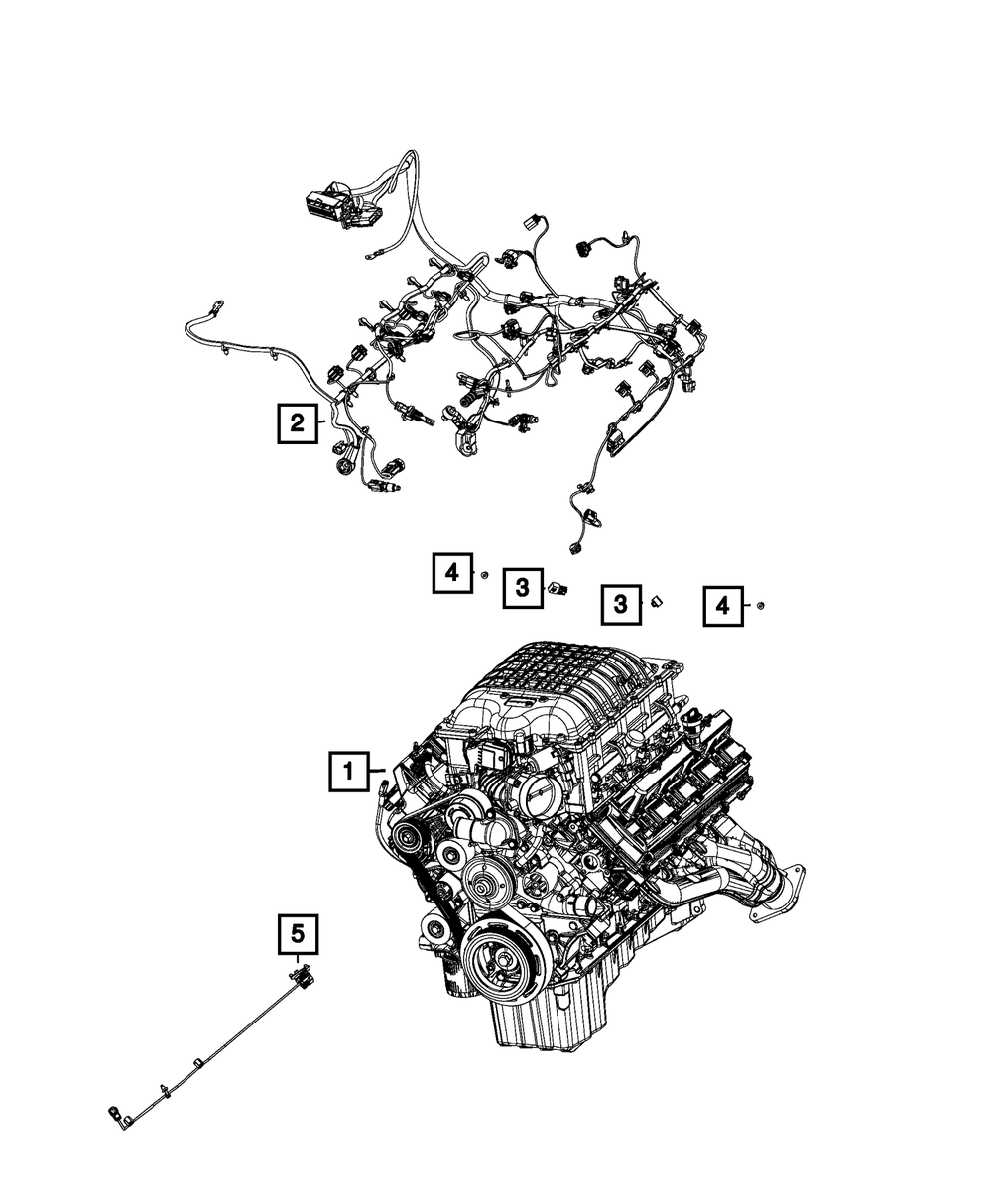 2

4
3
3
4

1

5