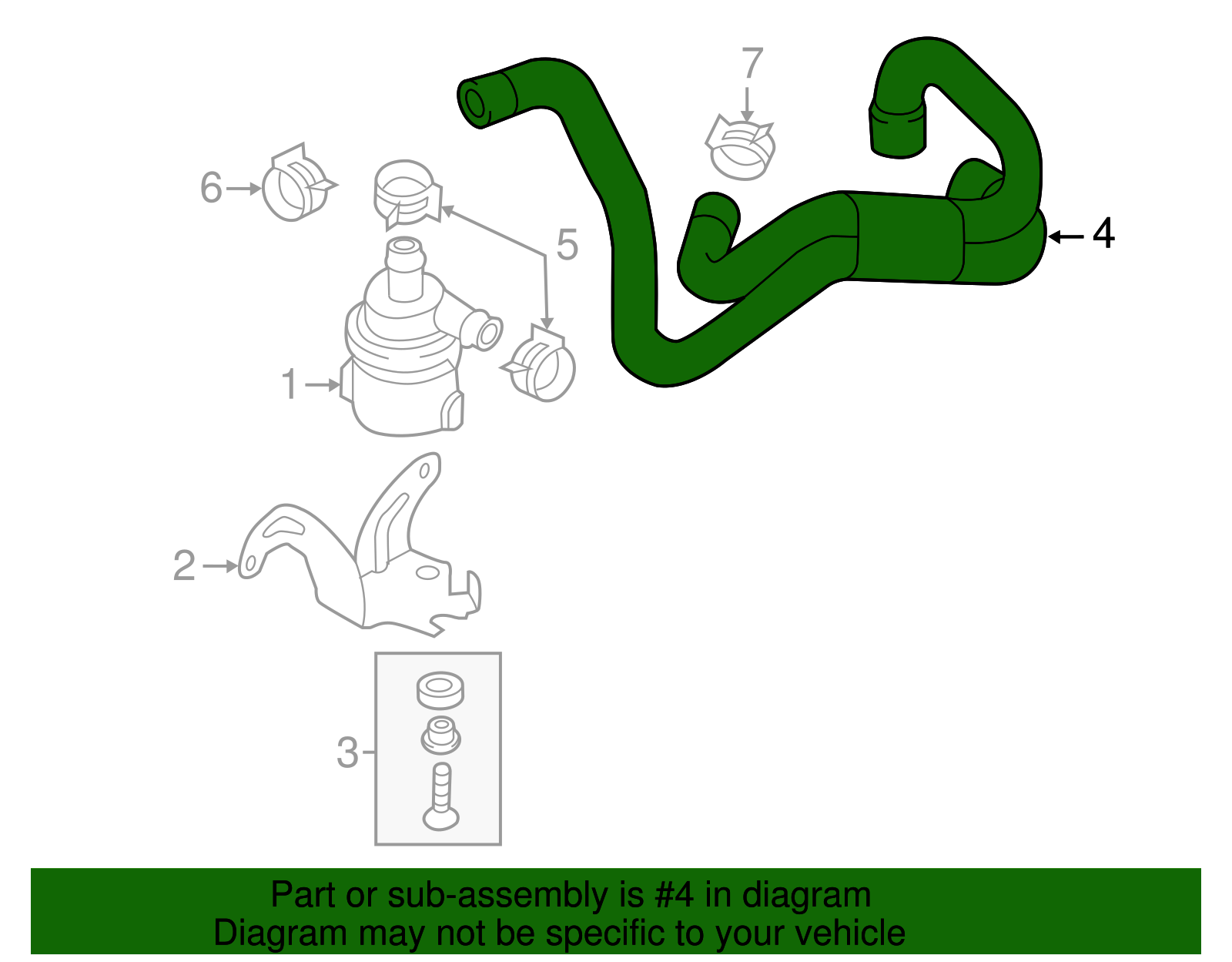 7
6
5
4
1
2
3

Part or sub-assembly is #4 in diagram
Diagram may not be specific to your vehicle