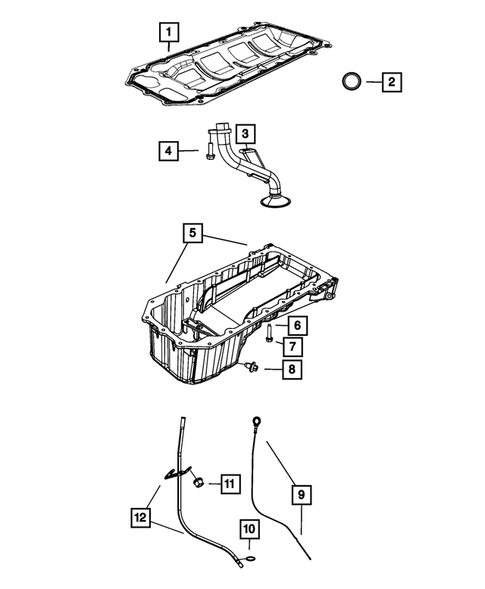 1
2
4
3
5
6
7
8
11
9
12
10