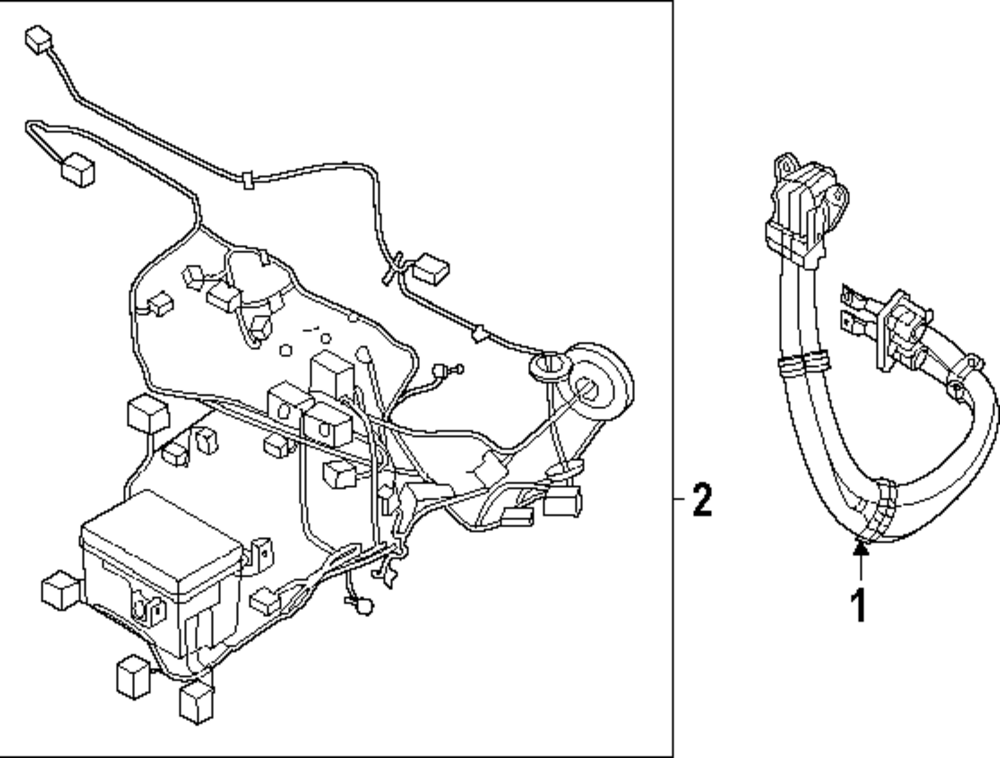 2

1