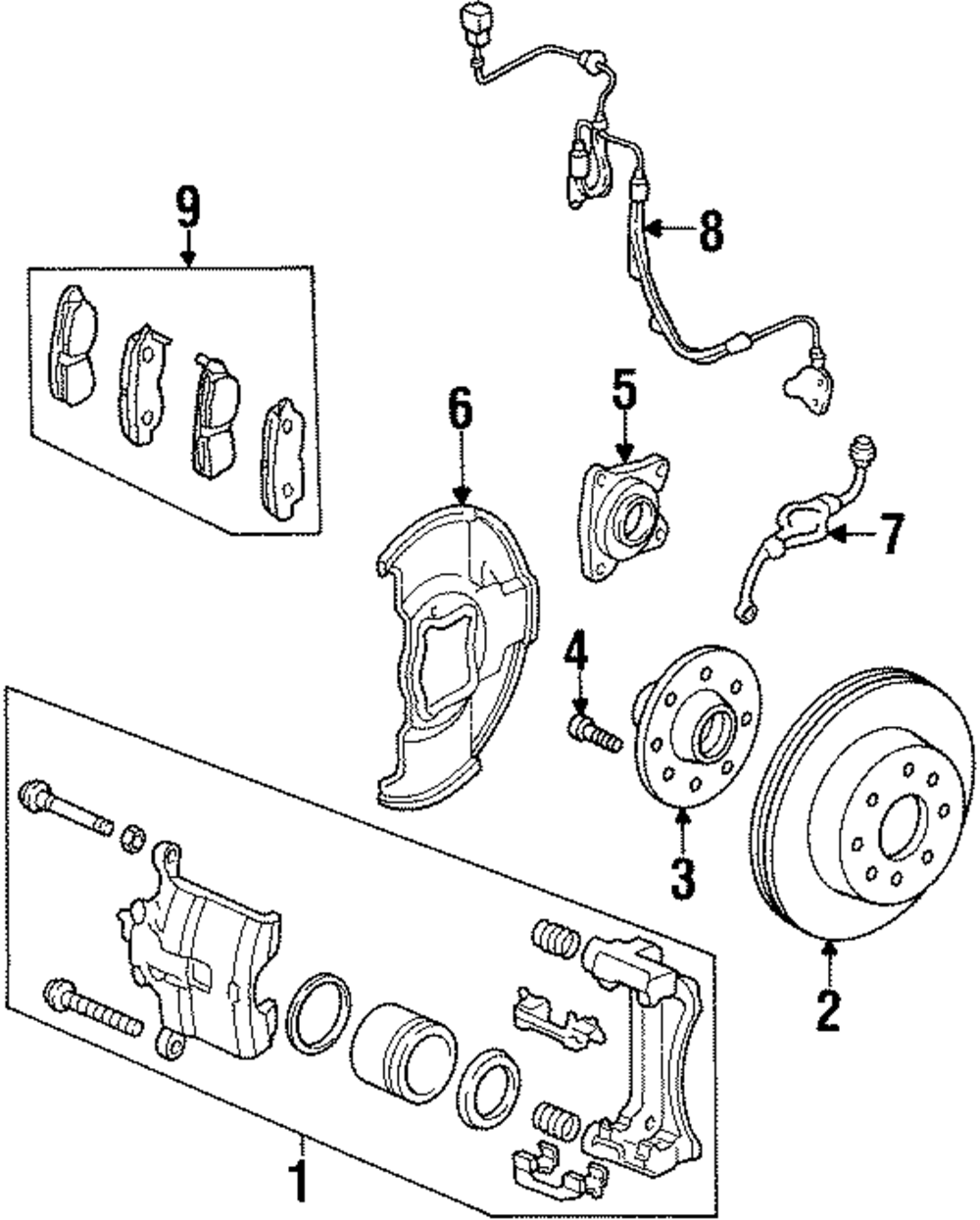 9
8
6
5
7
4
3
2
1