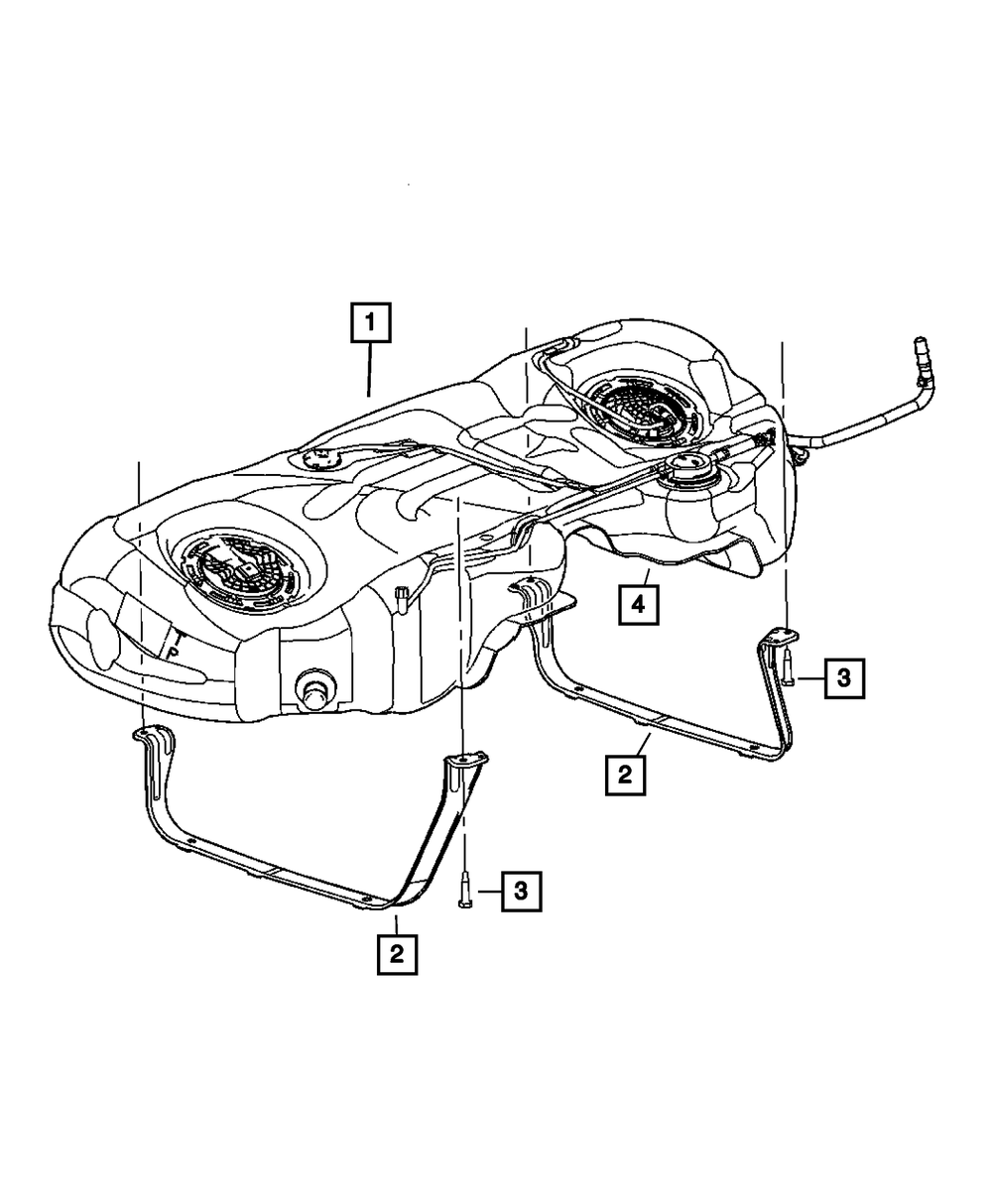 1

4

3

2

3

2