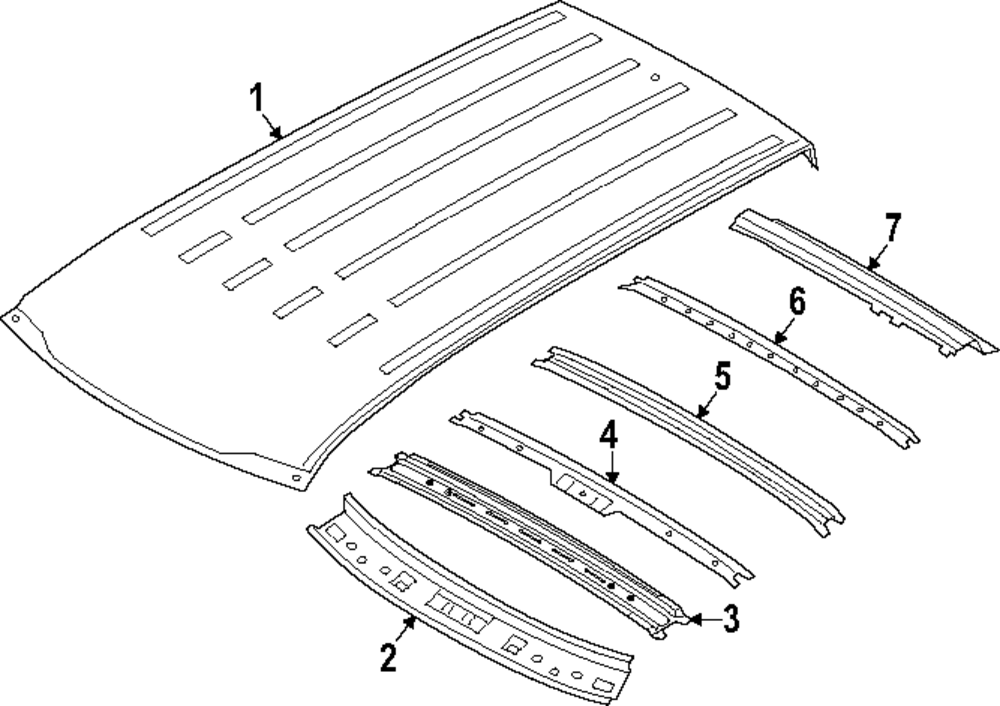 1
7
6
5
4
3
2