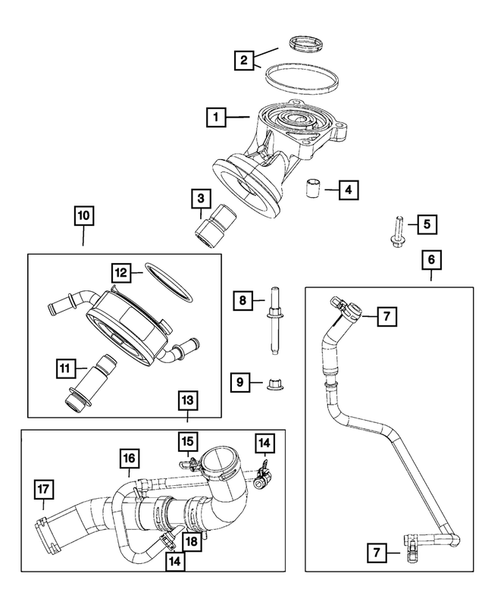 2
1
4
3
10
5
6
12
8
7
11
9
13
15
14
16
17
18
14
7