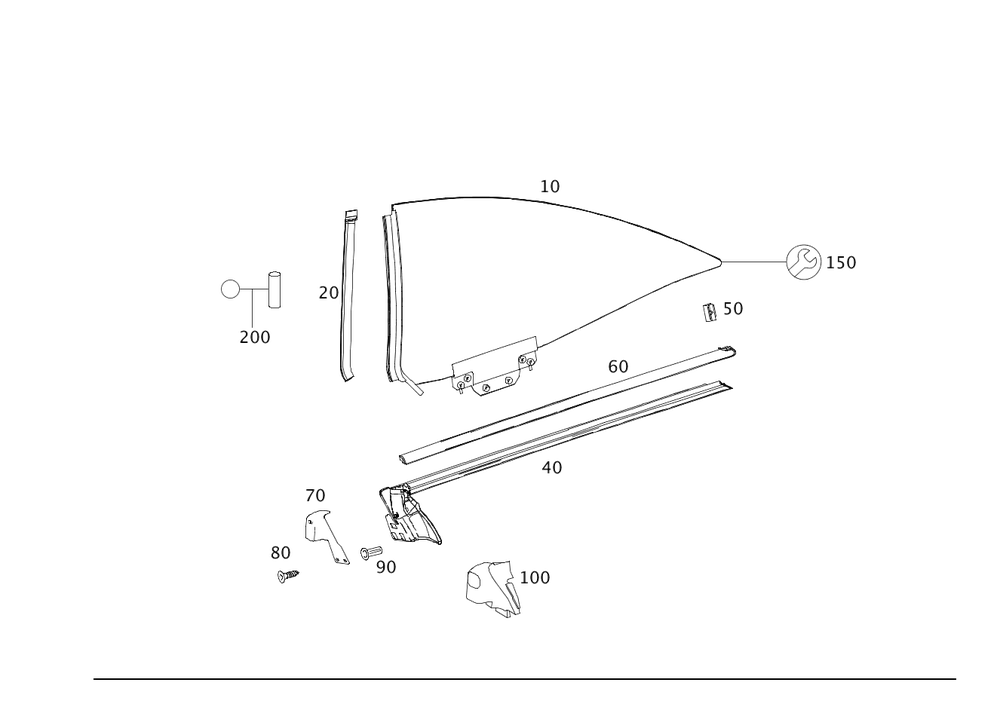 10

150

20

200

50

60

40

70

80

90

100