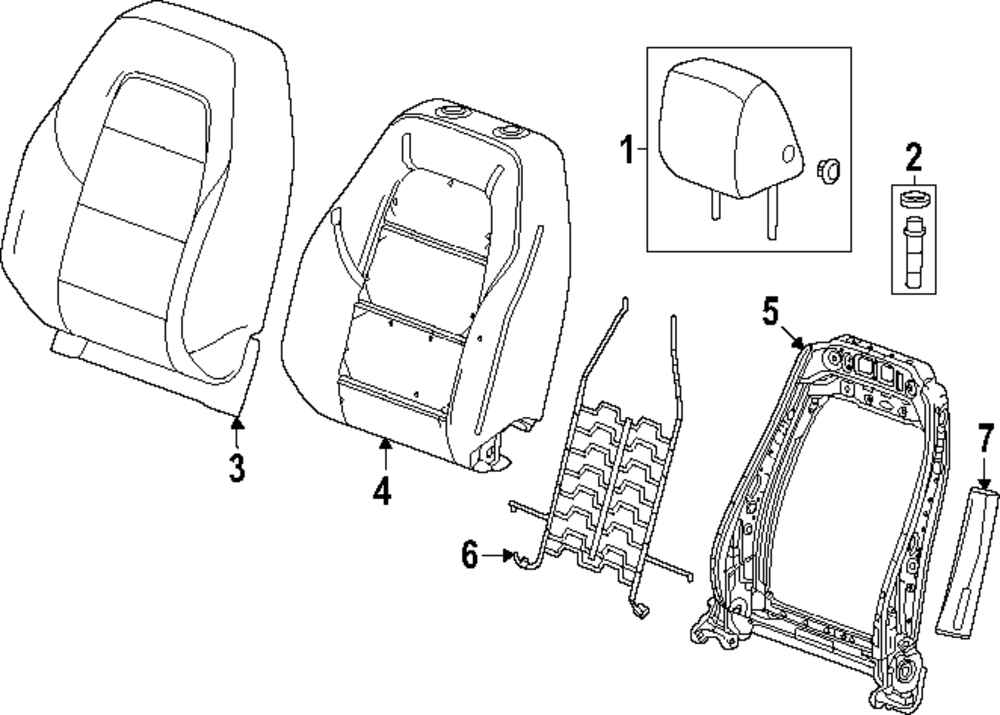 1
2
3
4
5
6
7