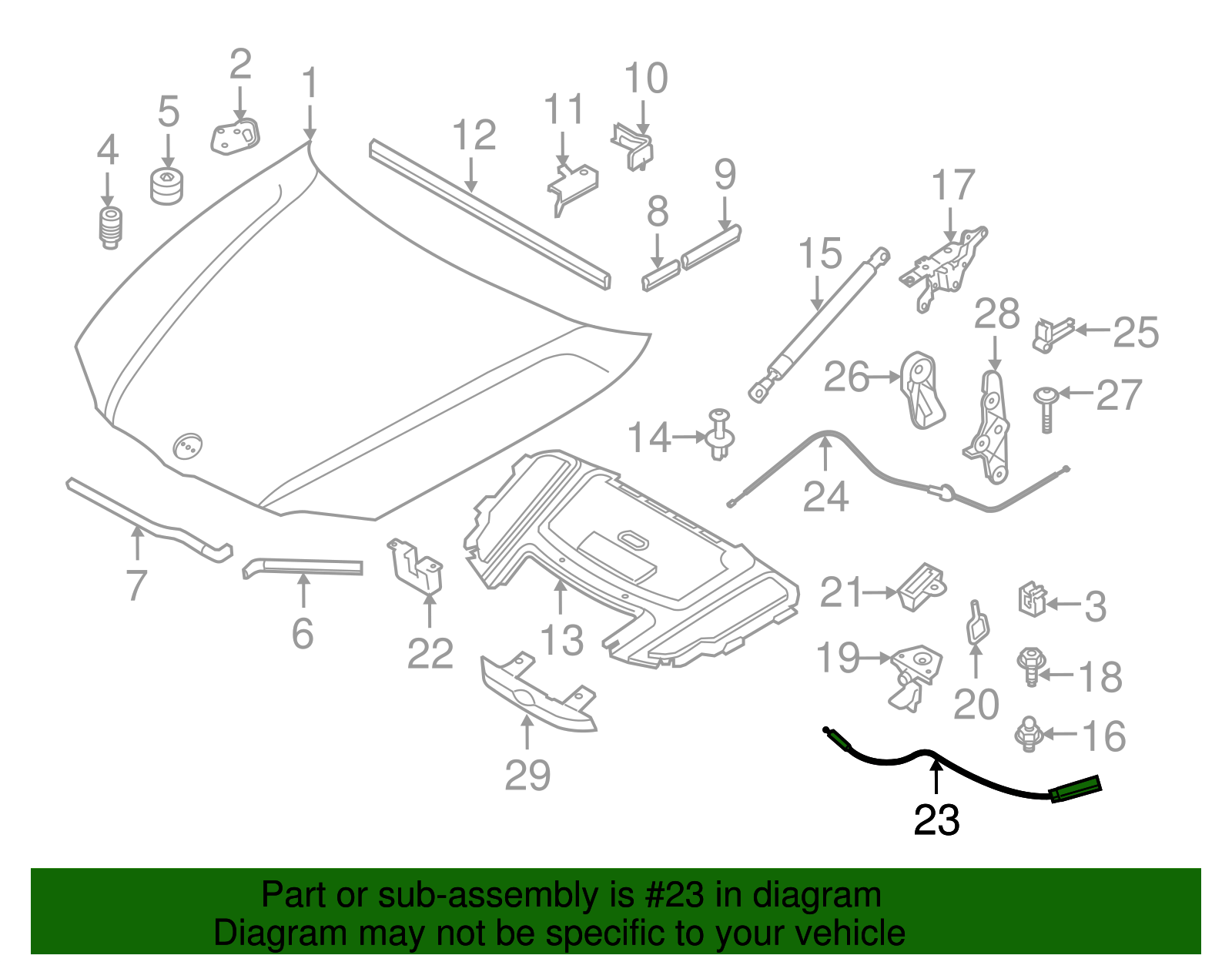 2
1
10
5
11
12
4
9
8
17
15
28
25
26
27
14
24
7
6
22
13
21
3
19
20
18
16
29
23

Part or sub-assembly is #23 in diagram
Diagram may not be specific to your vehicle