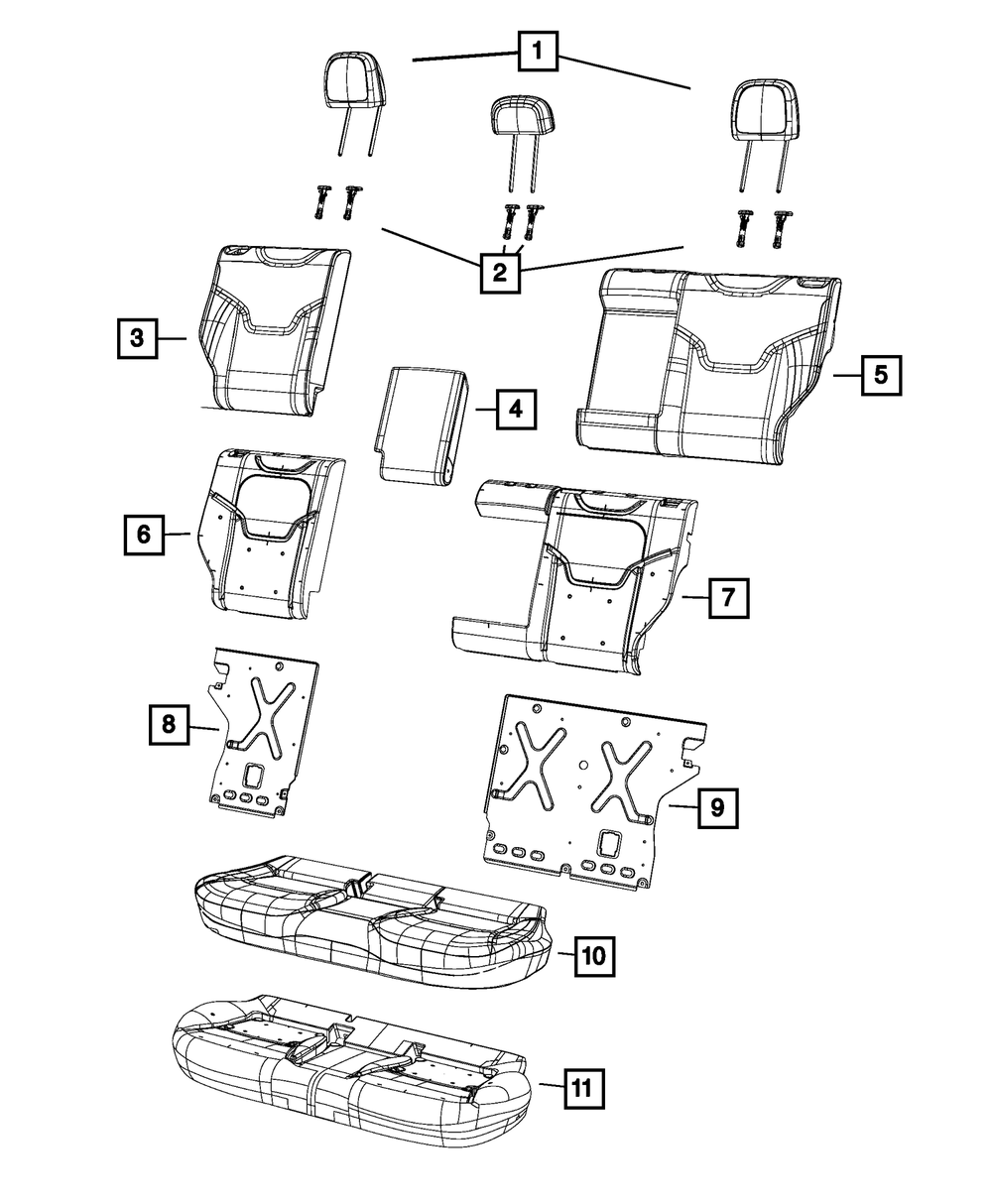 1
2
3
4
5
6
7
8
9
10
11