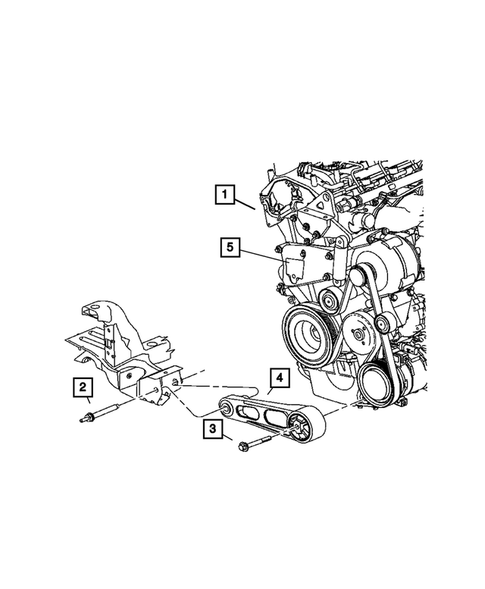 1
5
2
4
3