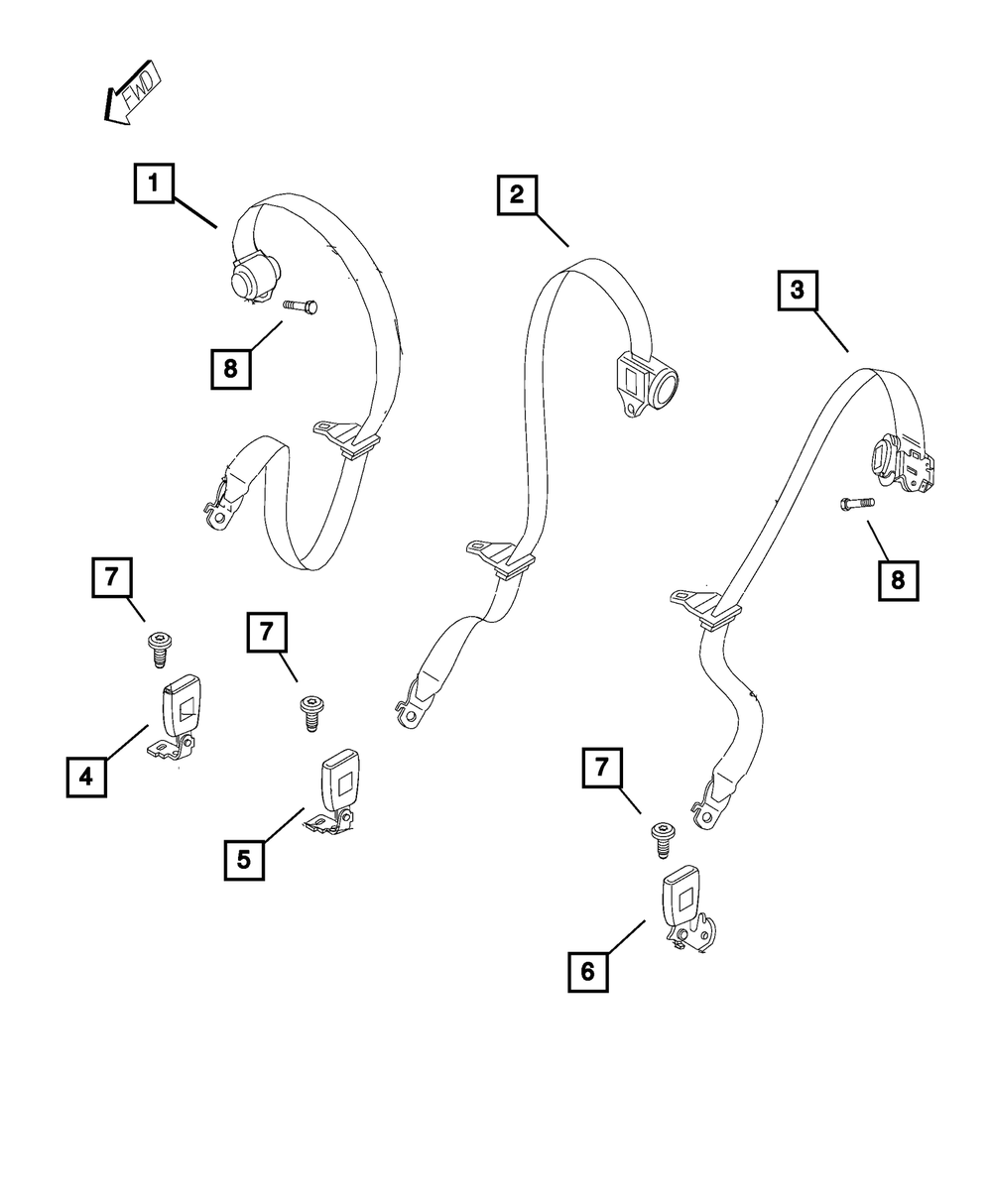 FWD

1

2

3

8

8

7

7

4

5

7

6