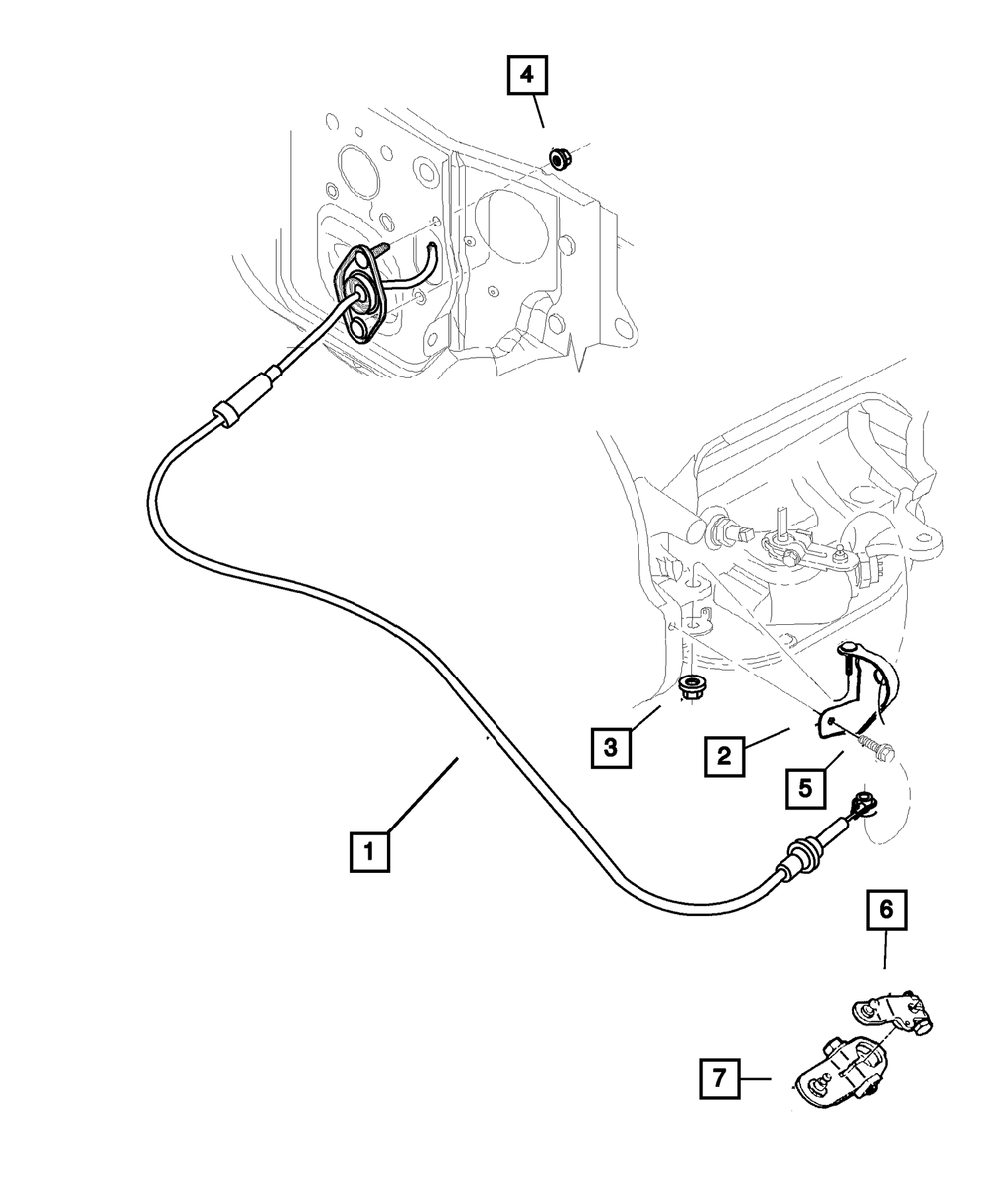 4
3
2
5
1
6
7