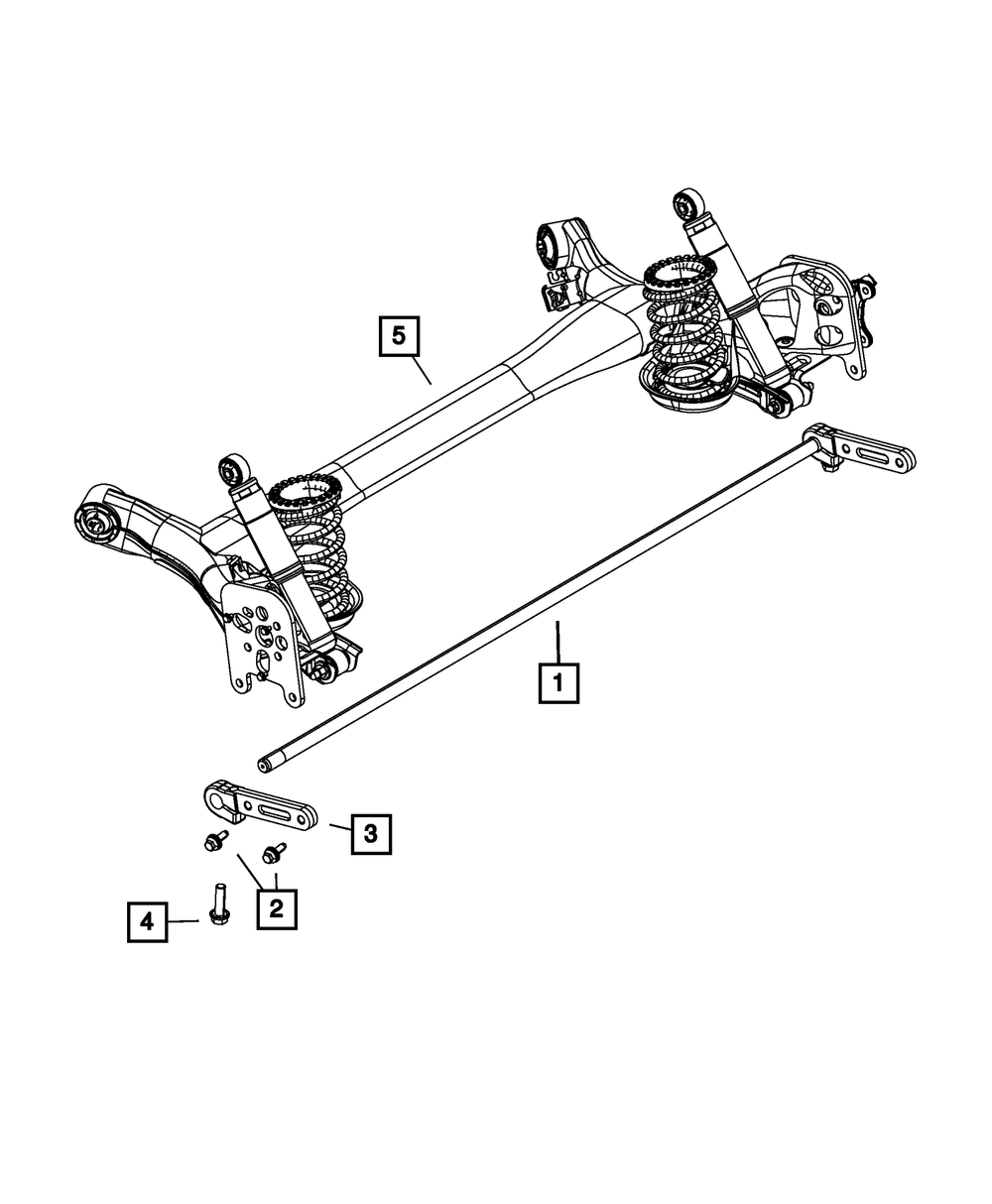 5

1

3

2

4