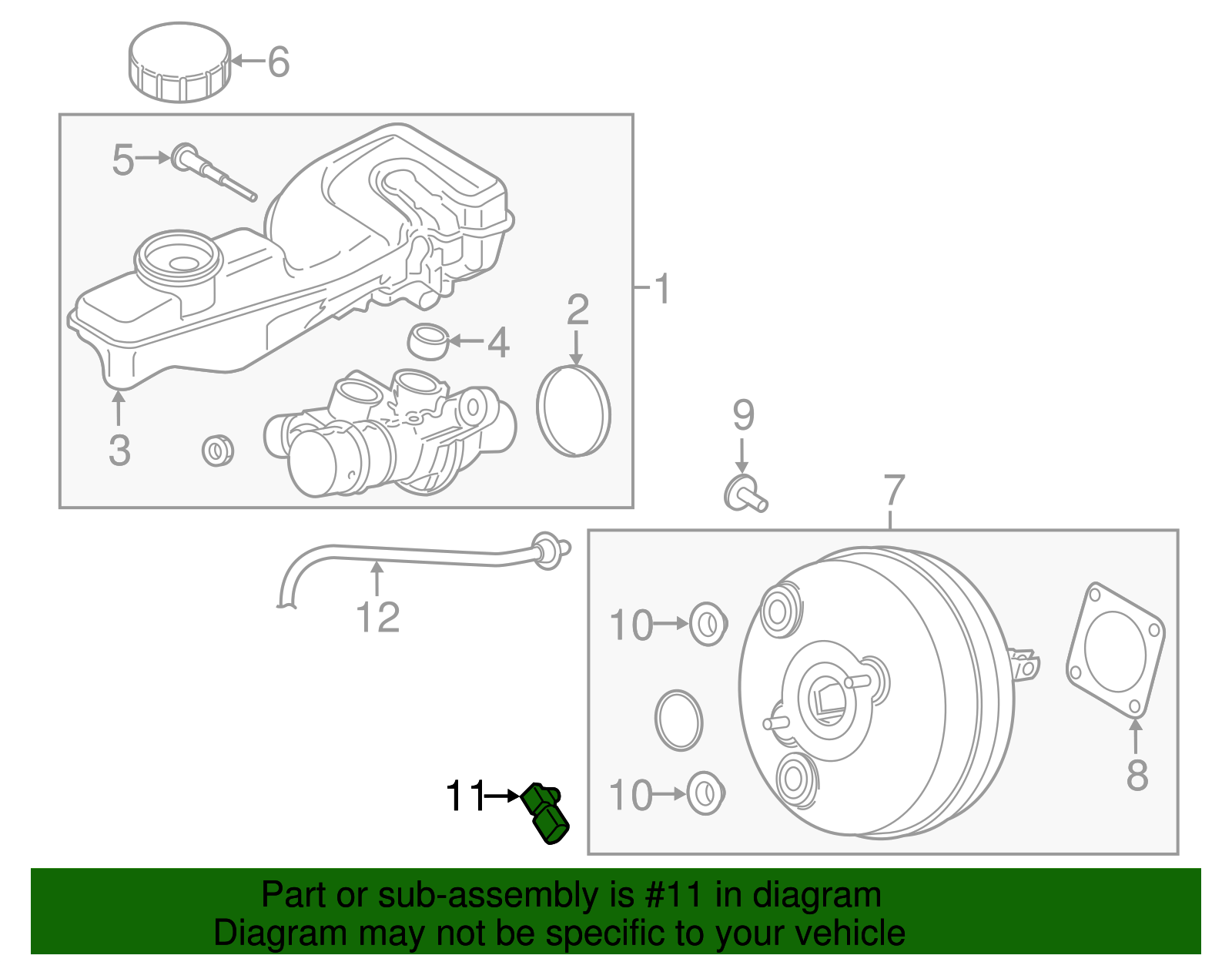 6
5
1
2
4
3
9
7
12
10
10
8
11

Part or sub-assembly is #11 in diagram
Diagram may not be specific to your vehicle