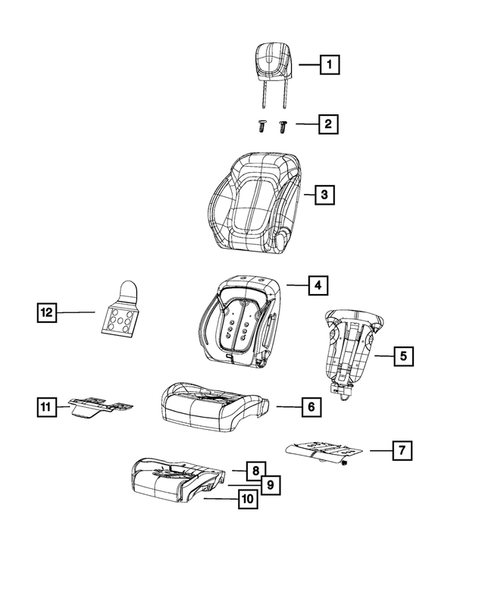 1
2
3
4
12
5
11
6
7
8
9
10