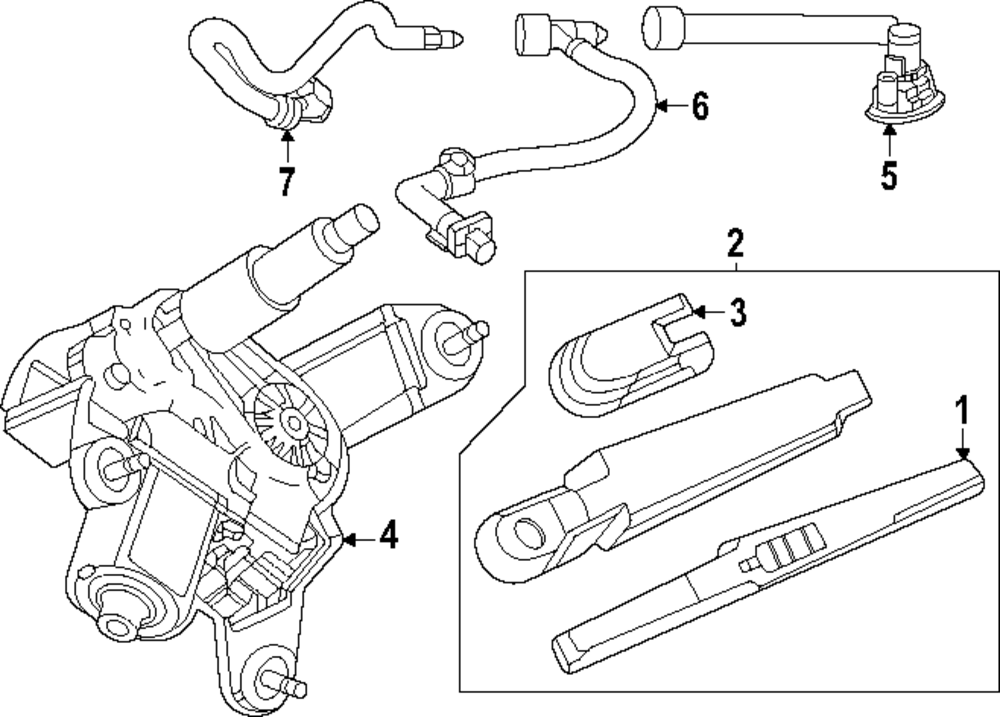 7
6
5
2
3
1
4