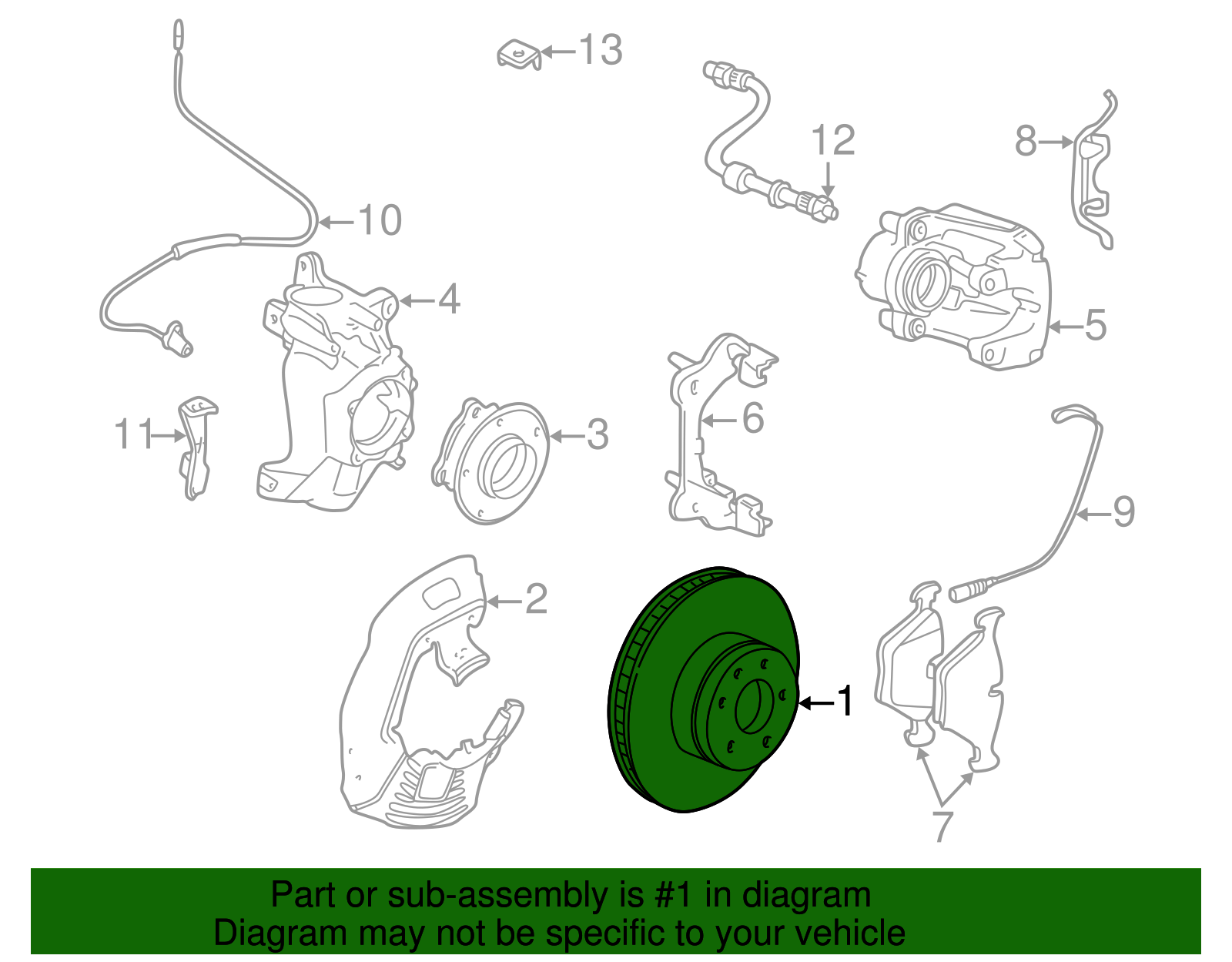 13
12
8
10
4
5
11
3
6
9
2
1
7

Part or sub-assembly is #1 in diagram
Diagram may not be specific to your vehicle