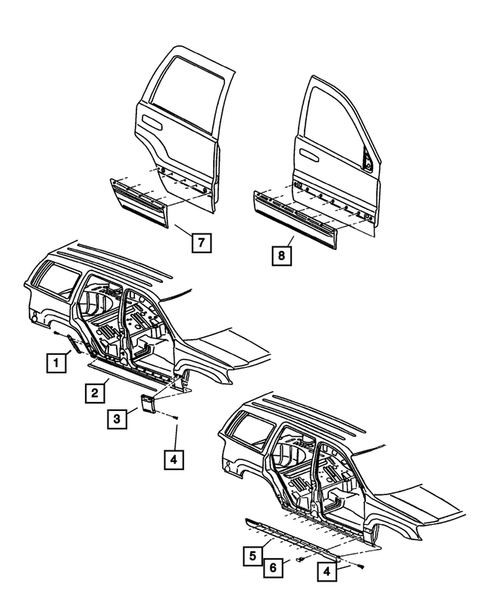 7
8
1
2
3
4
5
6
4