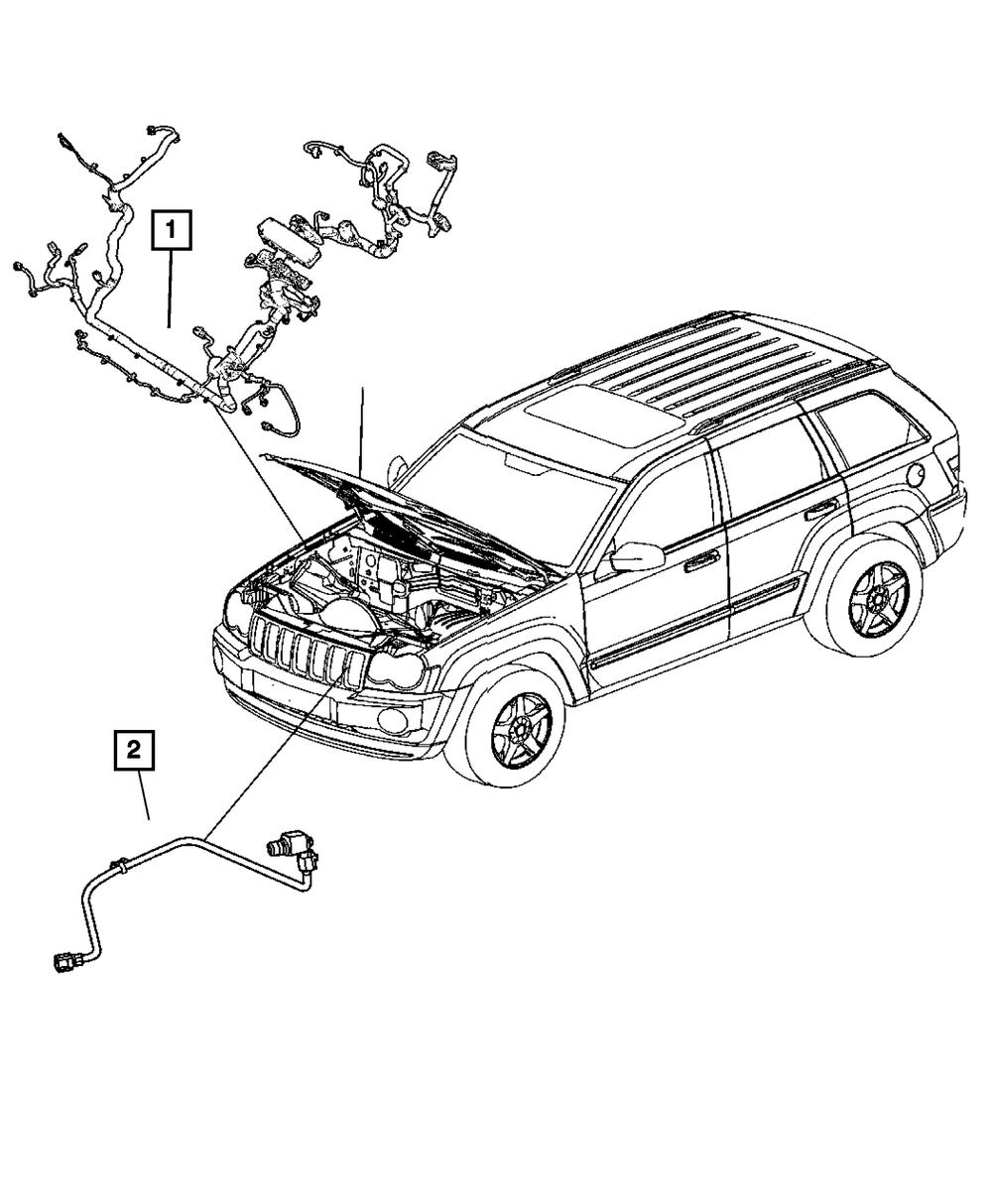 1

2