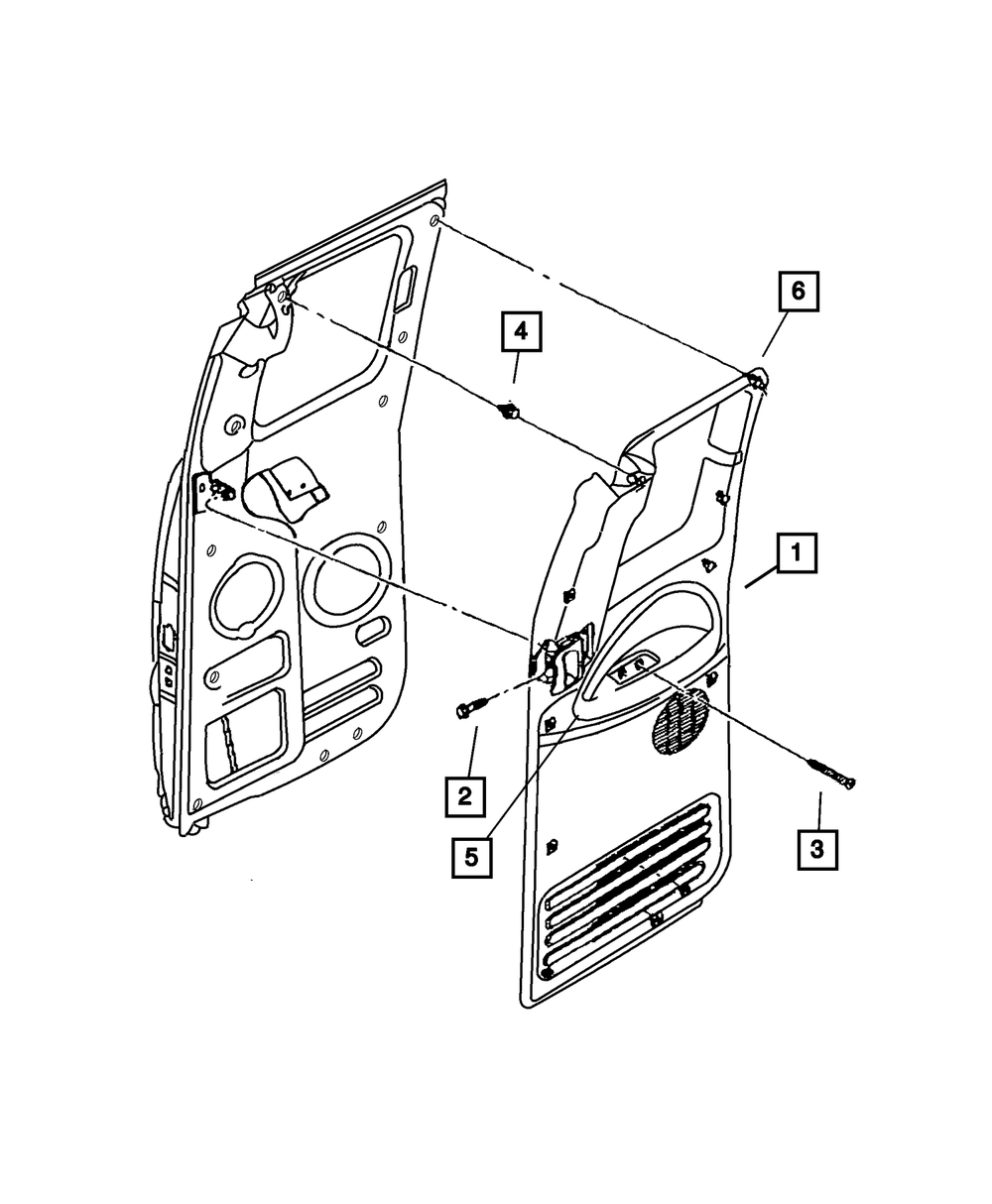 6
4
1
2
5
3