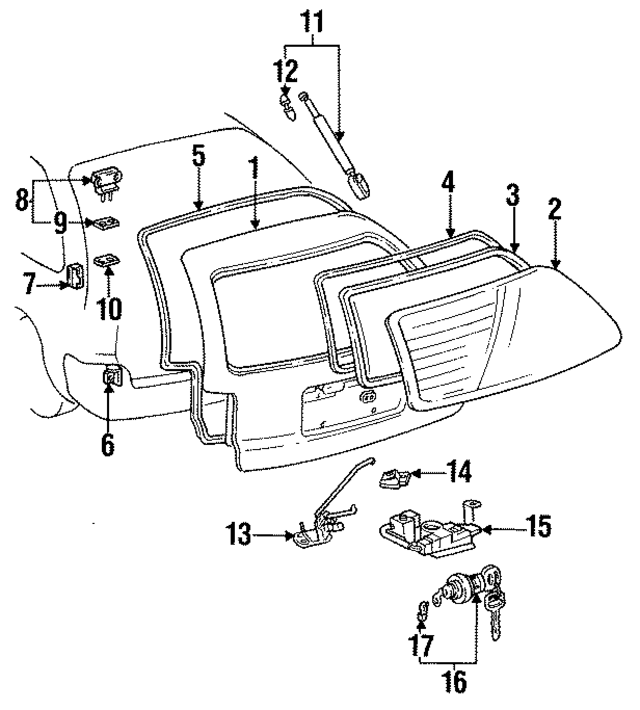 11
12
5
1
4
3
2
8
9
7
10
6
14
13
15
17
16