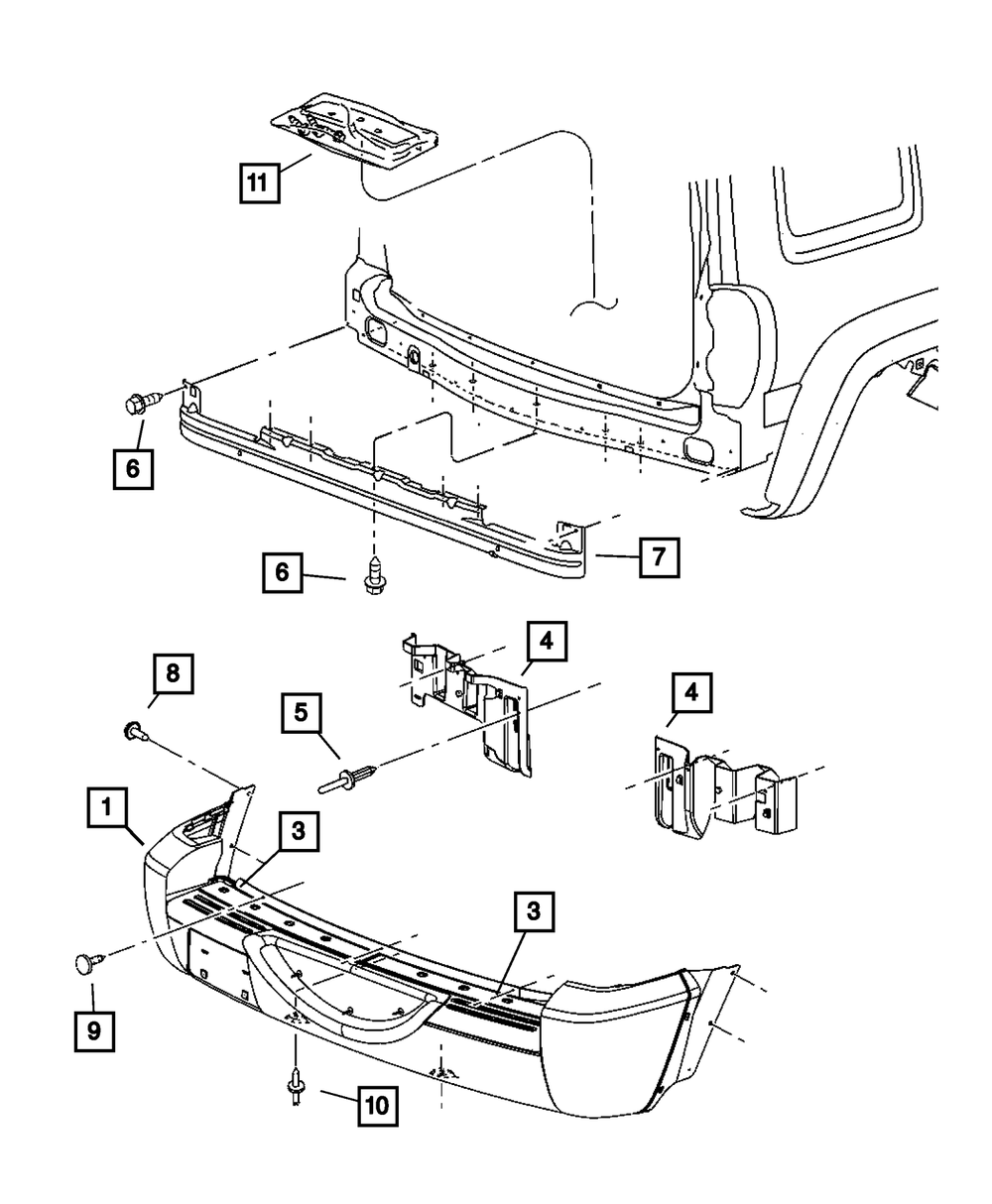 11

6

6

7

8

4

5

4

1

3

3

9

10