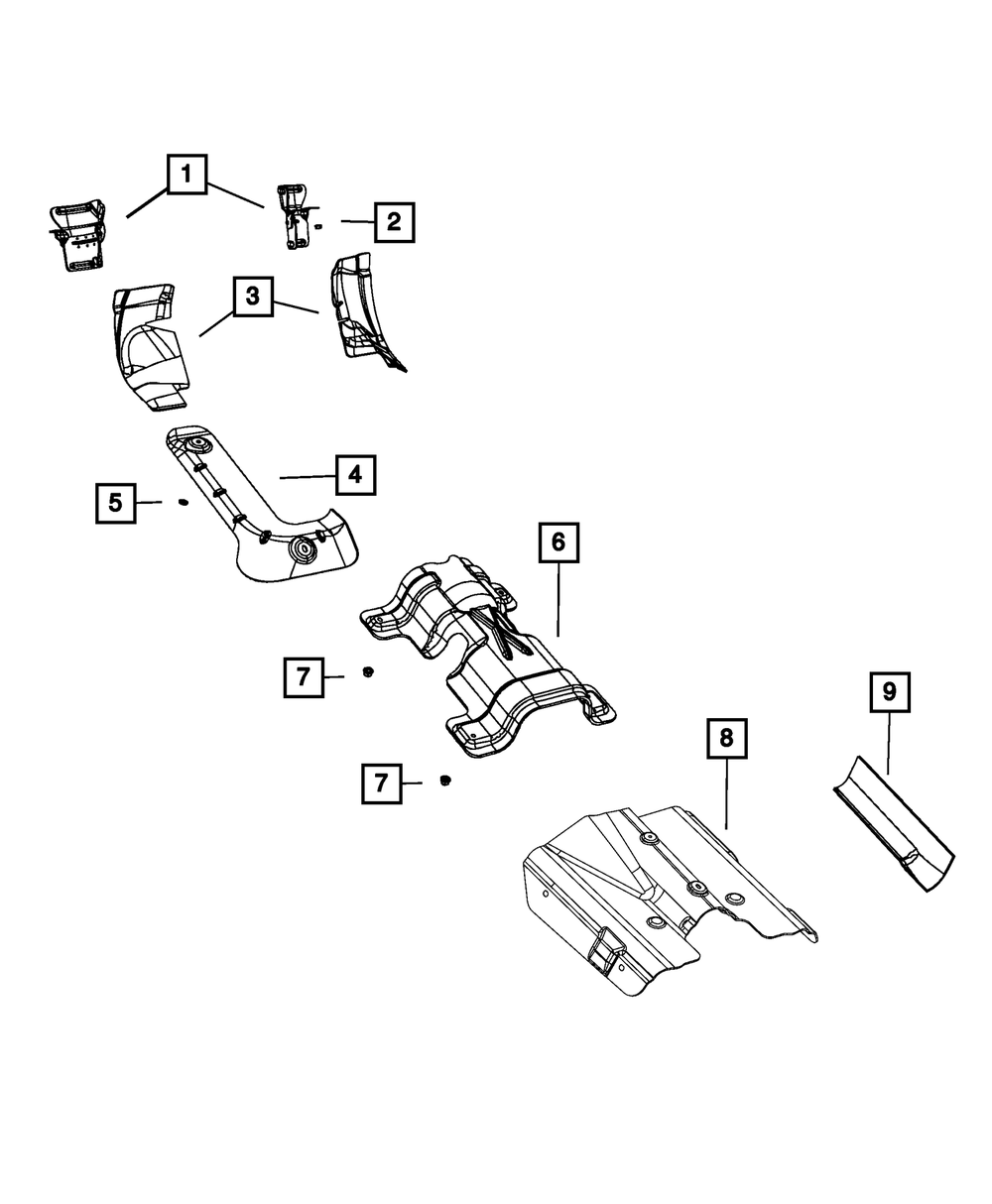 1
2
3
4
5
6
7
7
8
9