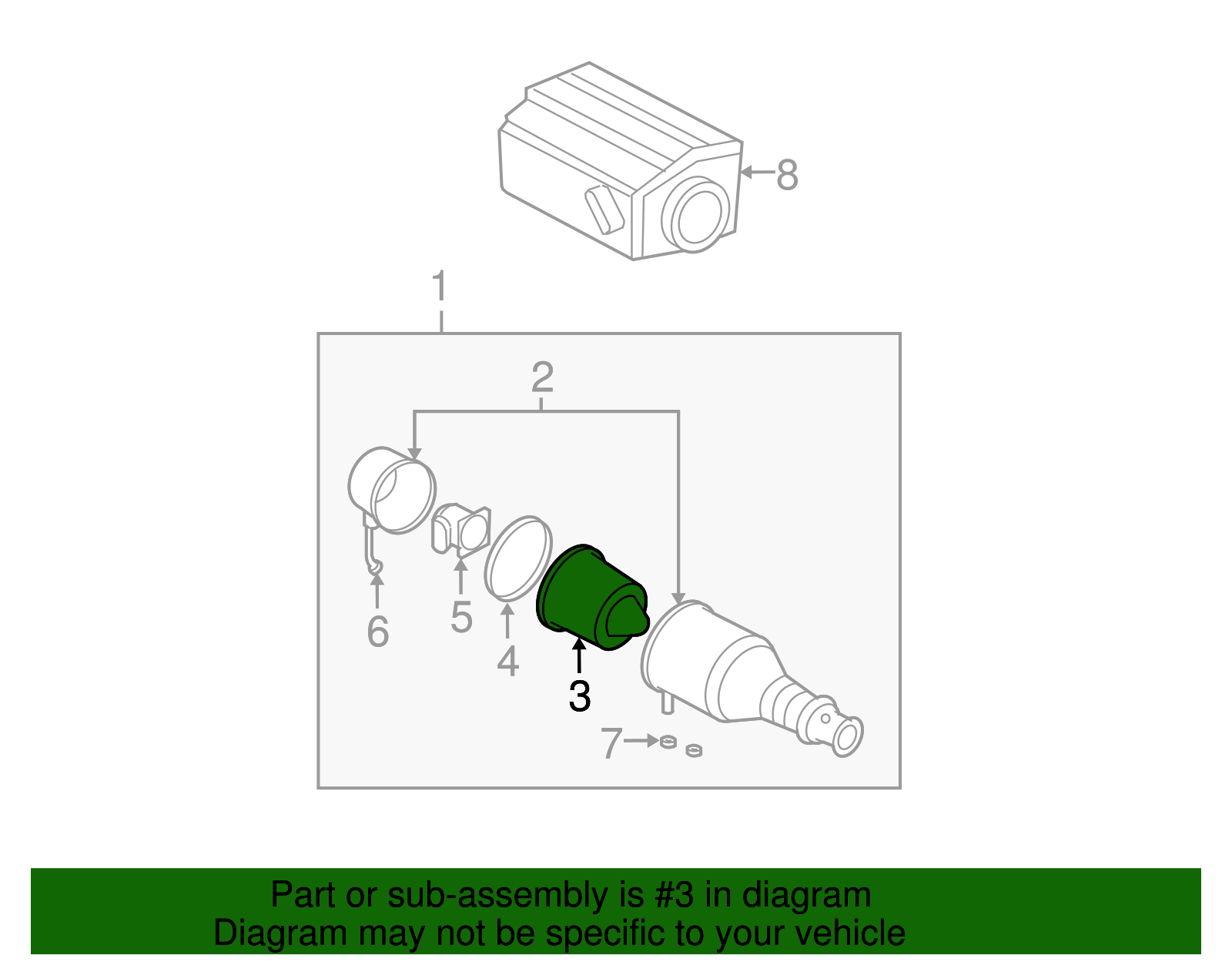 8

1

2

6

5

4

3

7

Part or sub-assembly is #3 in diagram
Diagram may not be specific to your vehicle