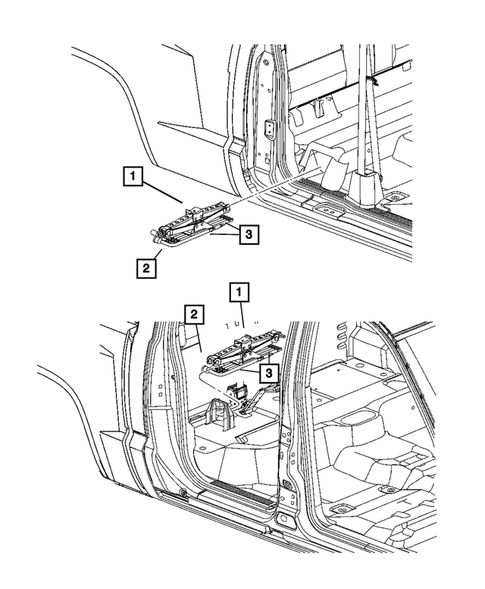 1
3
2
1
2
3