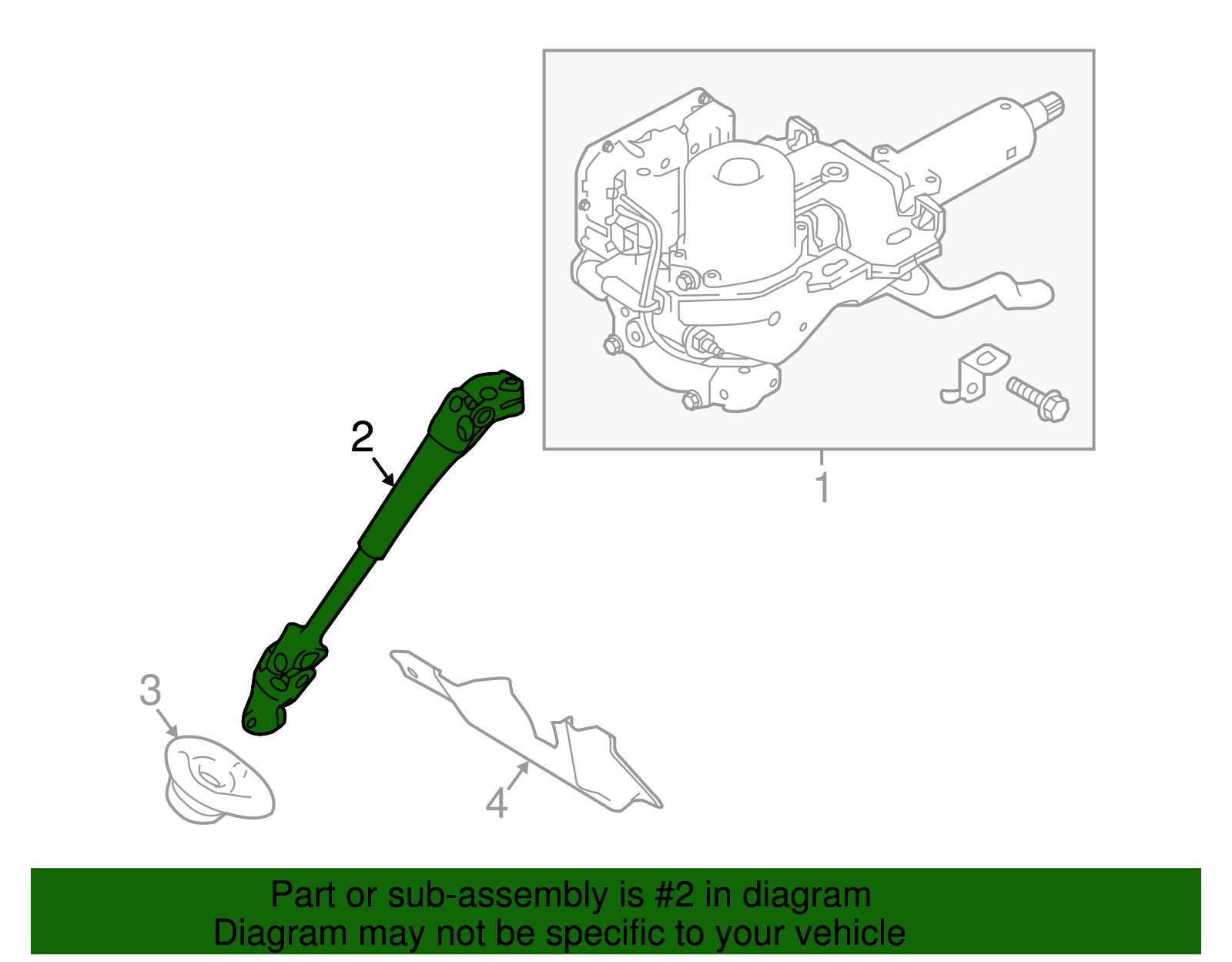 2

1

3

4

Part or sub-assembly is #2 in diagram
Diagram may not be specific to your vehicle