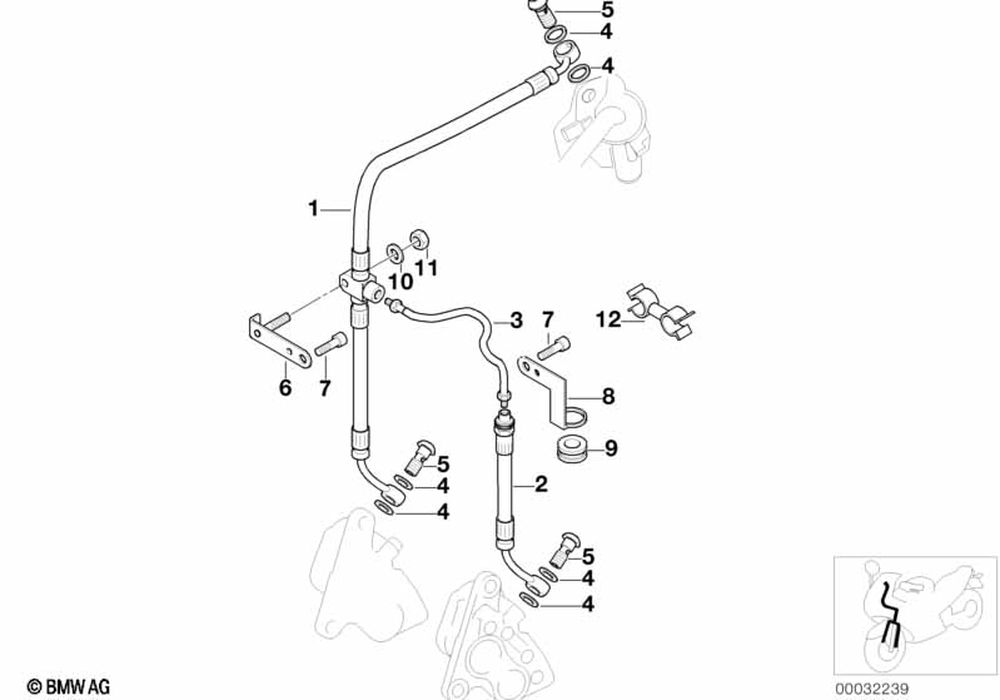 5
4
4
1
10
11
3
7
12
6
7
8
9
5
4
4
2
5
4
4
© BMW AG
00032239