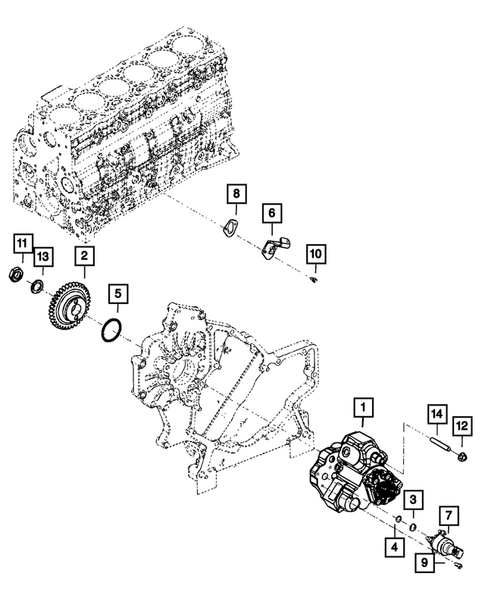 8
6
10
11
13
2
5
1
14
12
3
7
4
9