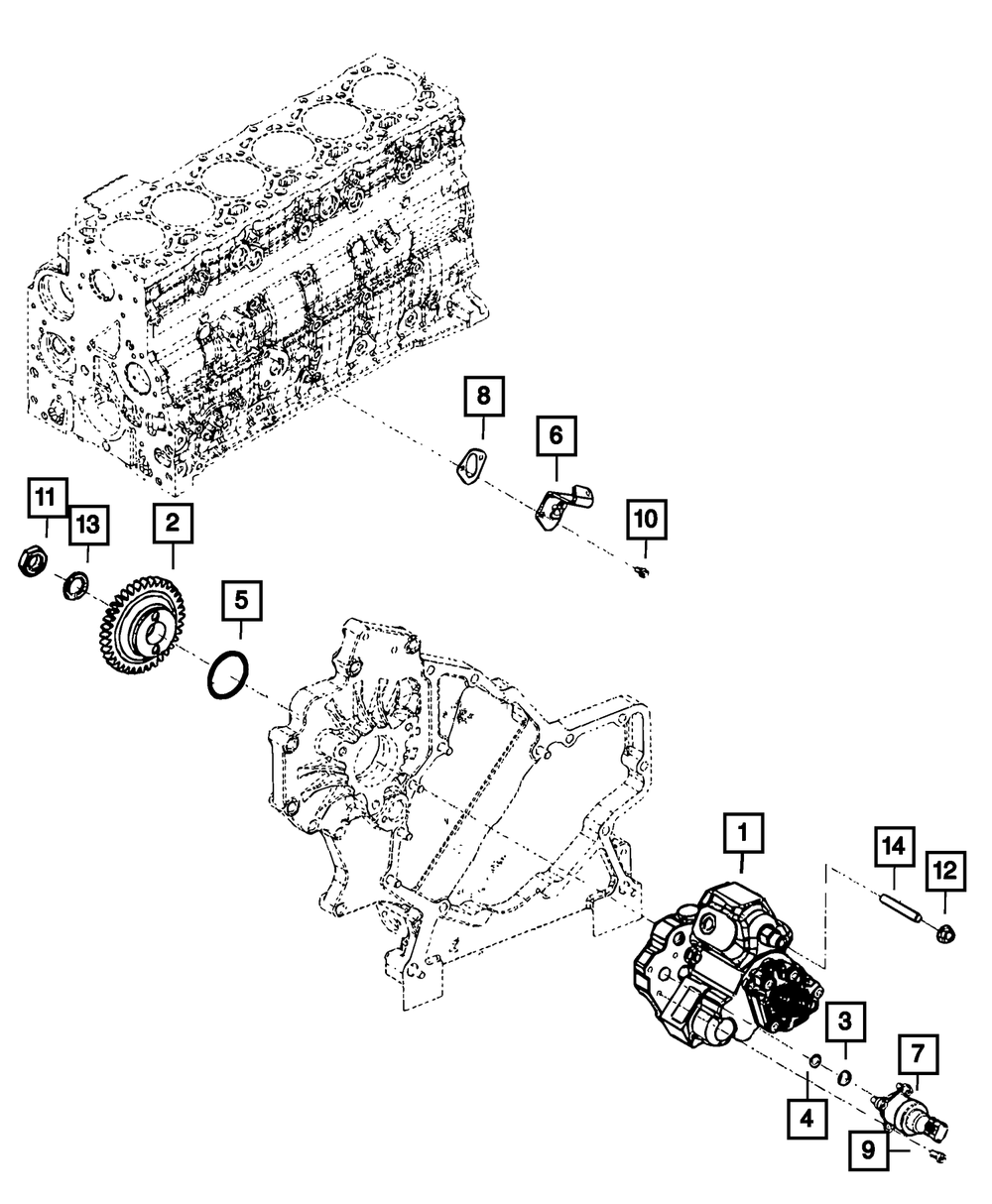 8
6
10
11
13
2
5
1
14
12
3
7
4
9