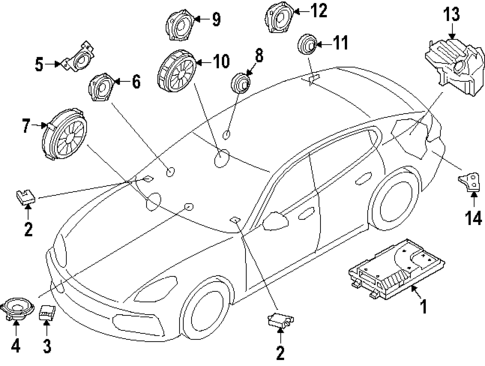 9
12
13
5
10
8
11
6
7
2
14
1
4
3
2