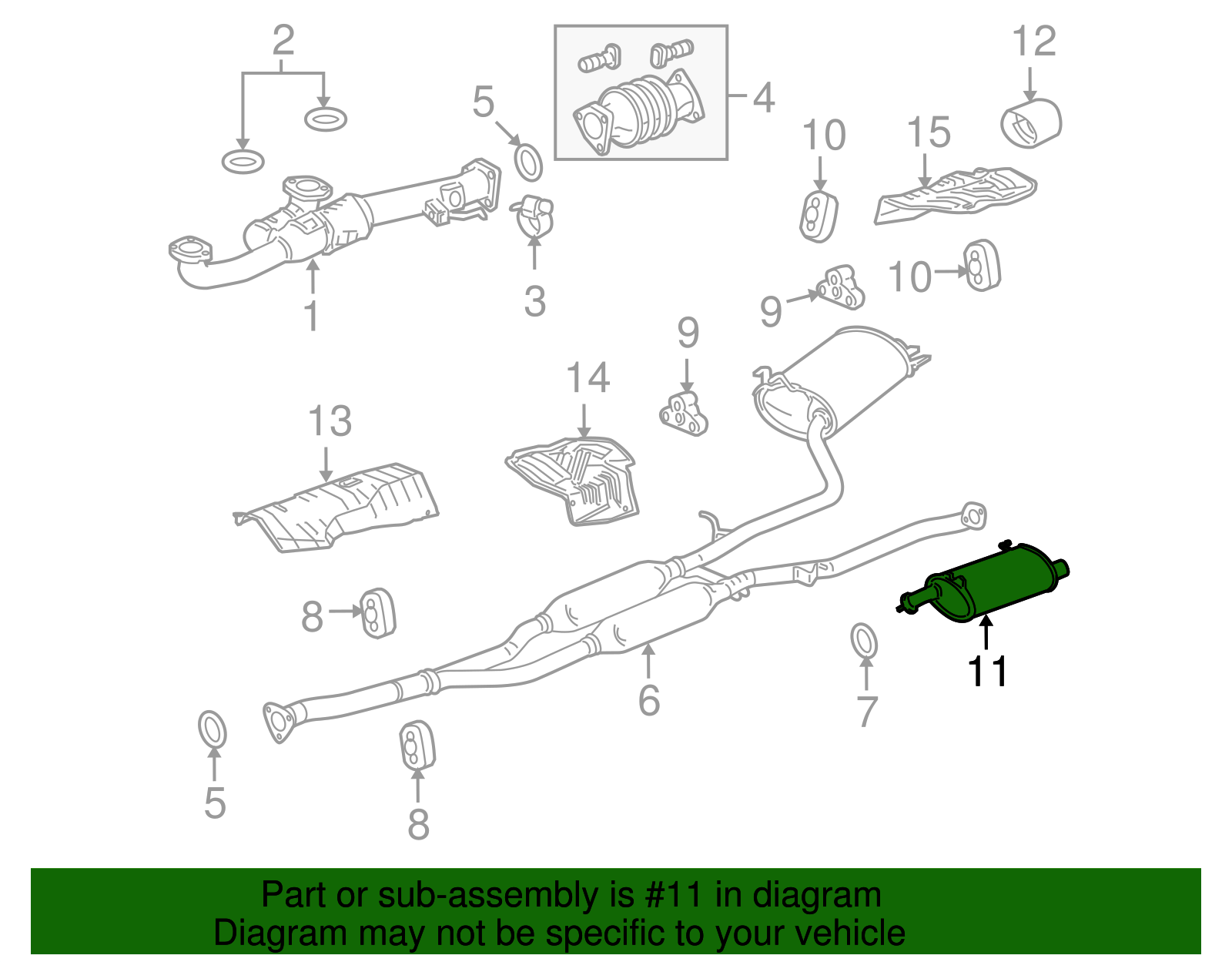 2
5
4
12
10
15
1
3
10
9
9
14
13
8
6
7
11
5
8

Part or sub-assembly is #11 in diagram
Diagram may not be specific to your vehicle