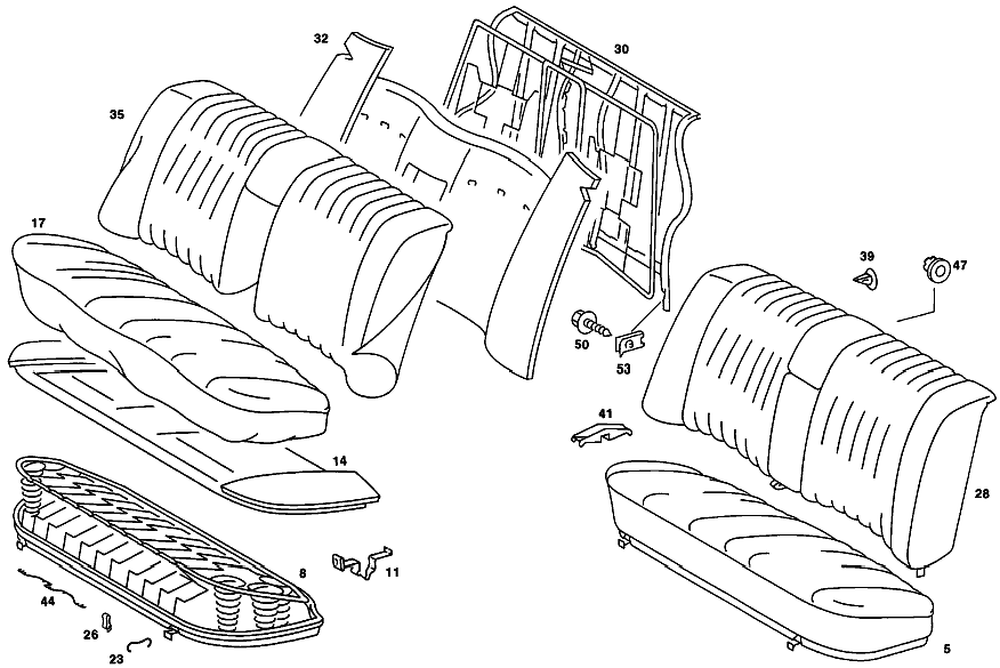 32
30
35
17
39
47
50
53
41
14
28
8
11
44
26
23
5