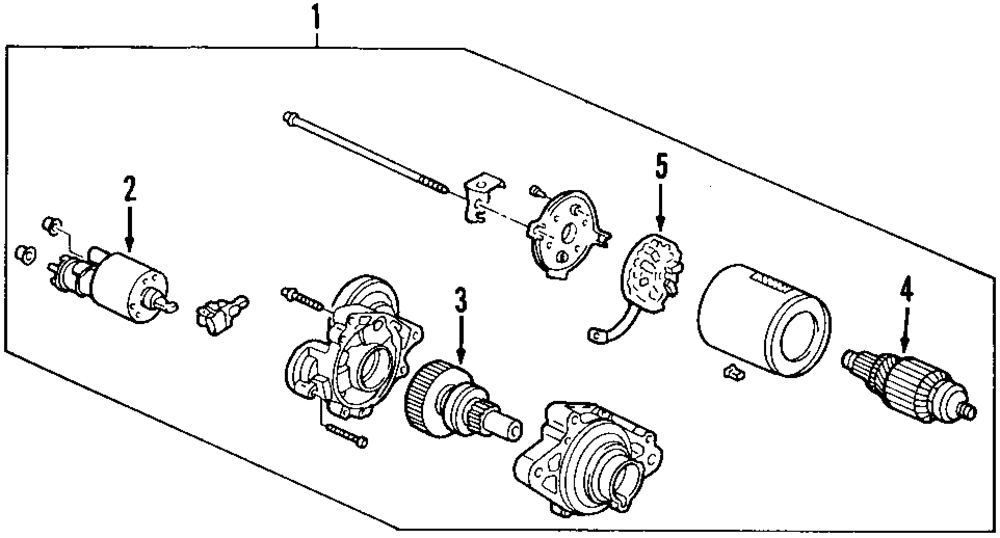 1
2
5
3
4