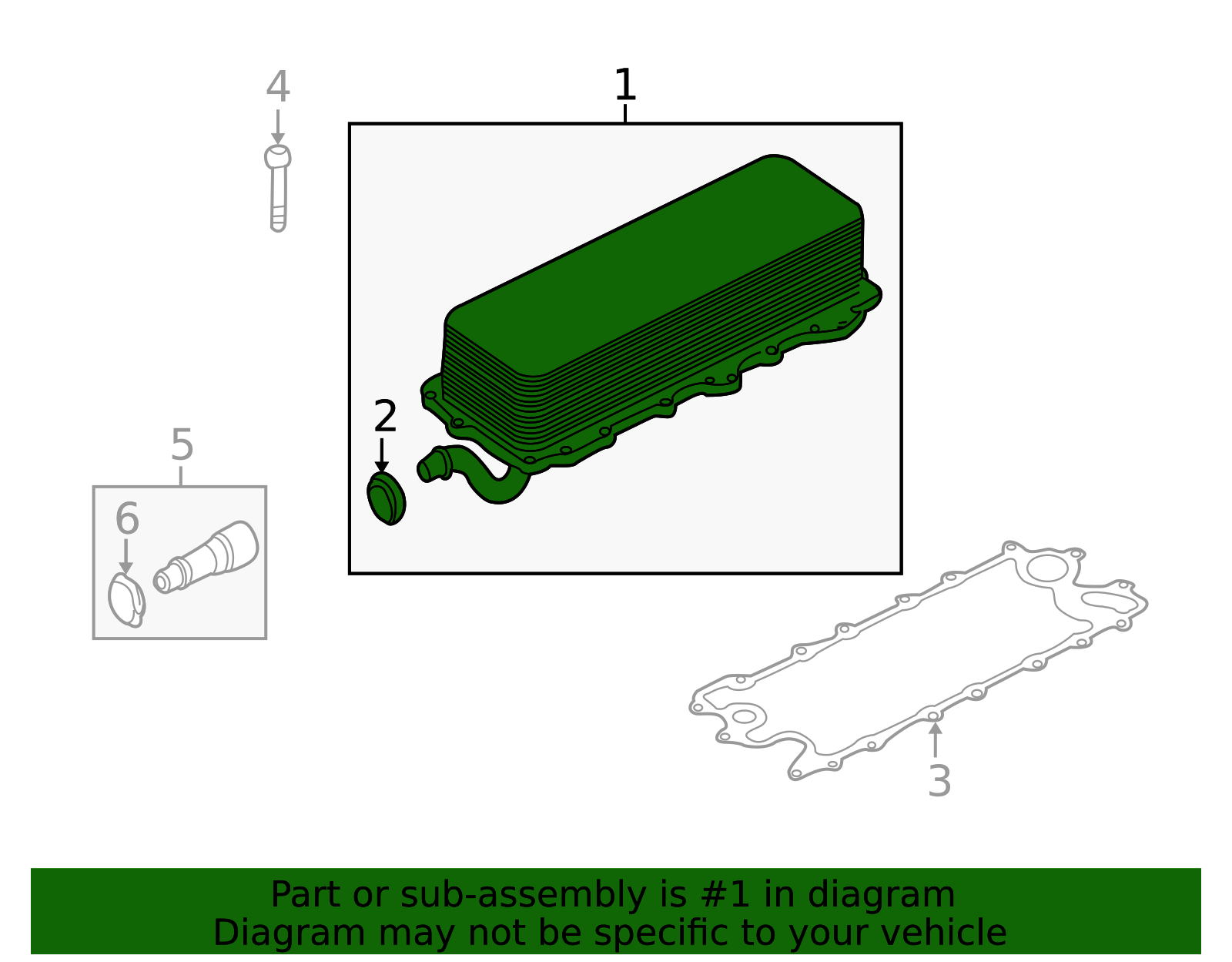 4

1

2

5

6

3

Part or sub-assembly is #1 in diagram
Diagram may not be specific to your vehicle