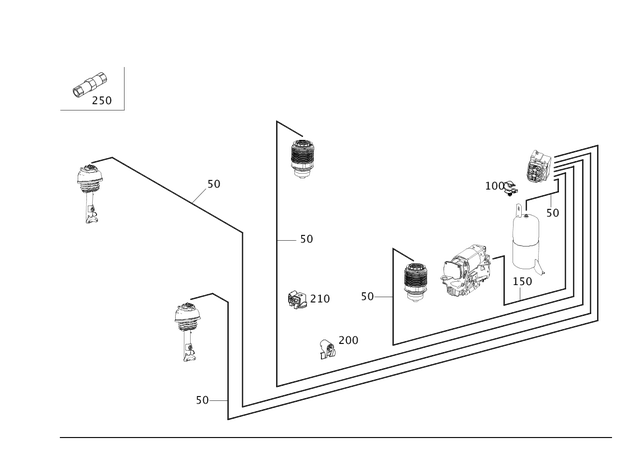 250

50

50

100

50

210

50

150

200

50