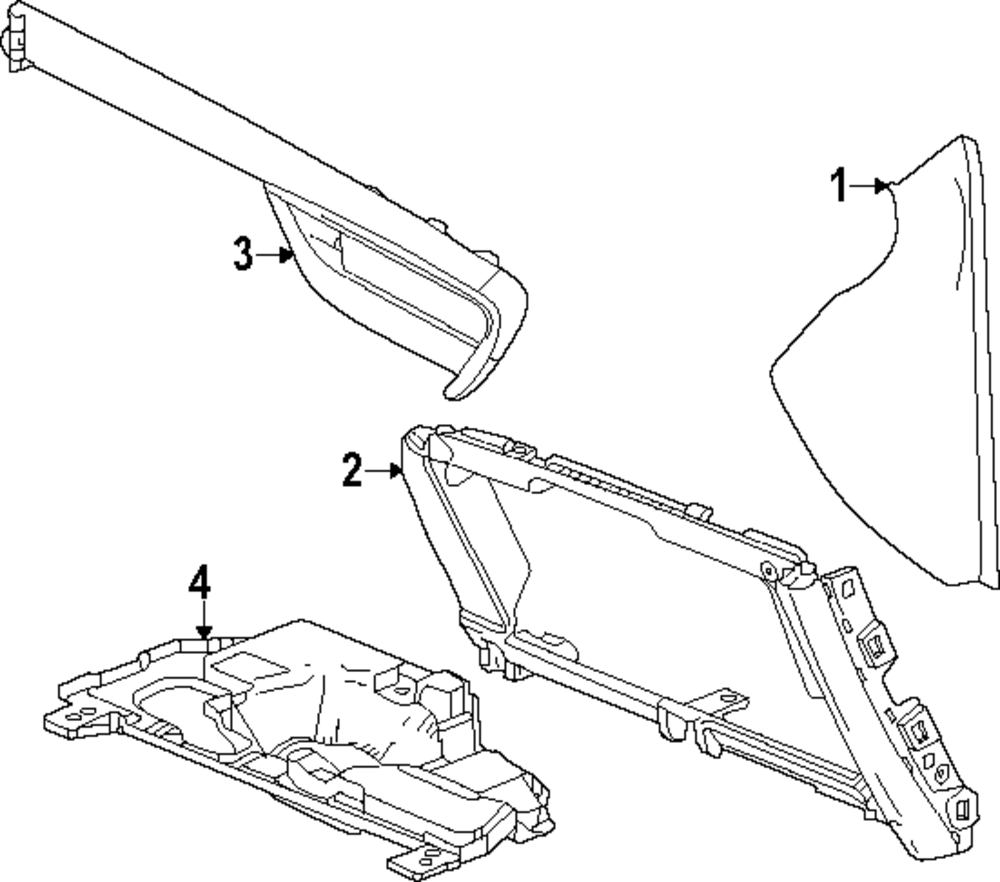 1
3
2
4