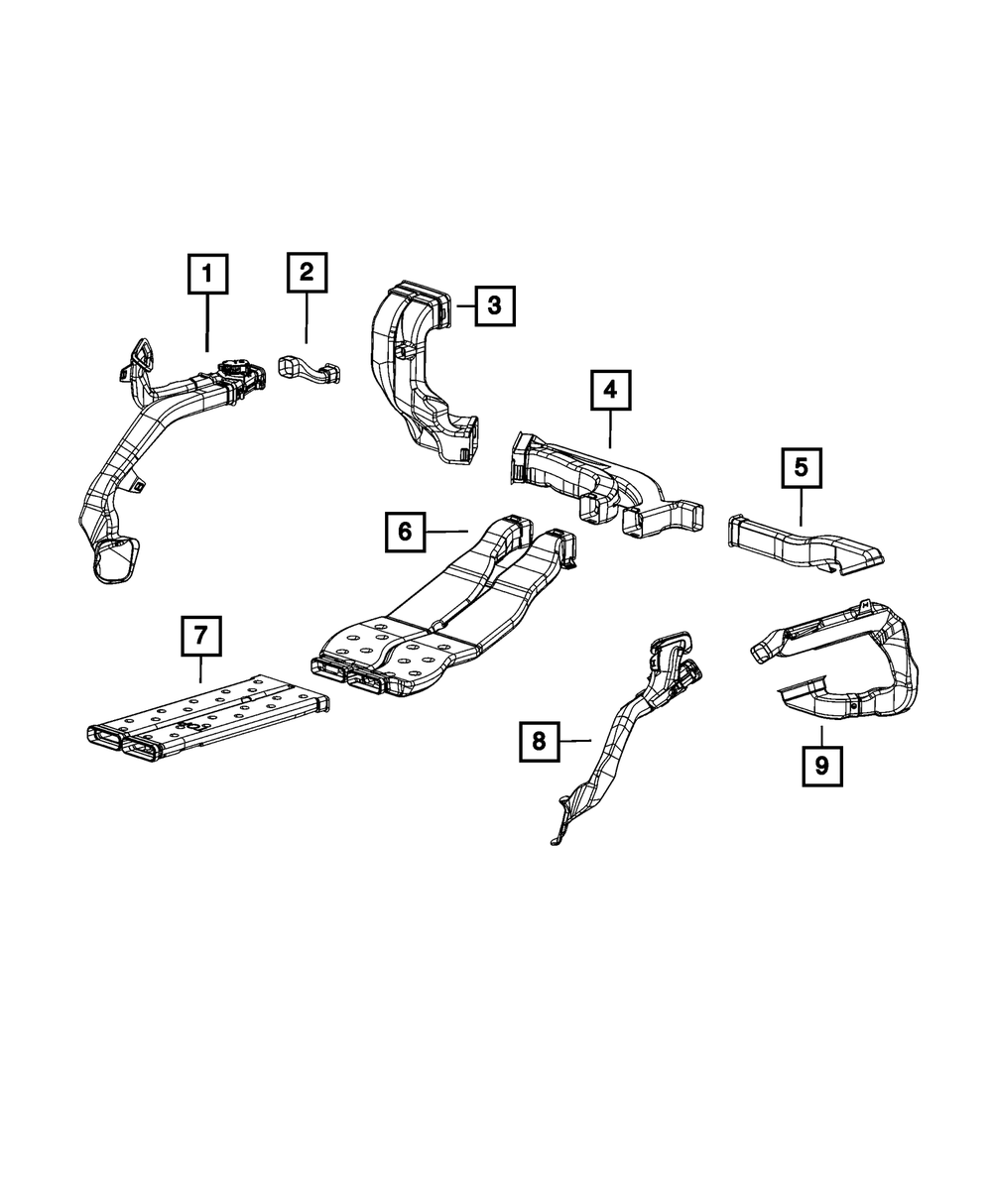 1
2
3
4
5
6
7
8
9