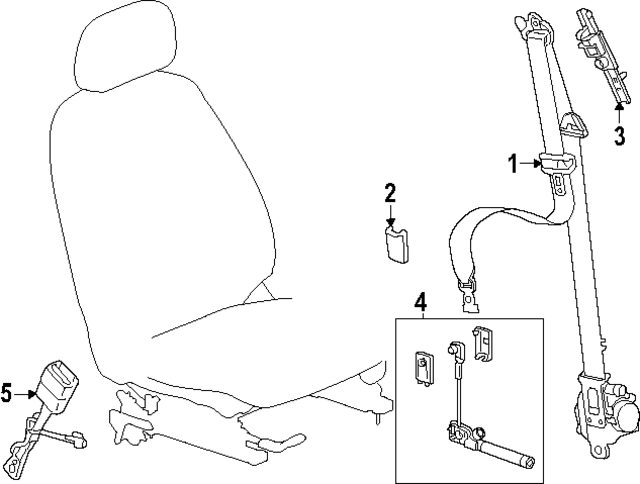 3
1
2
4
5